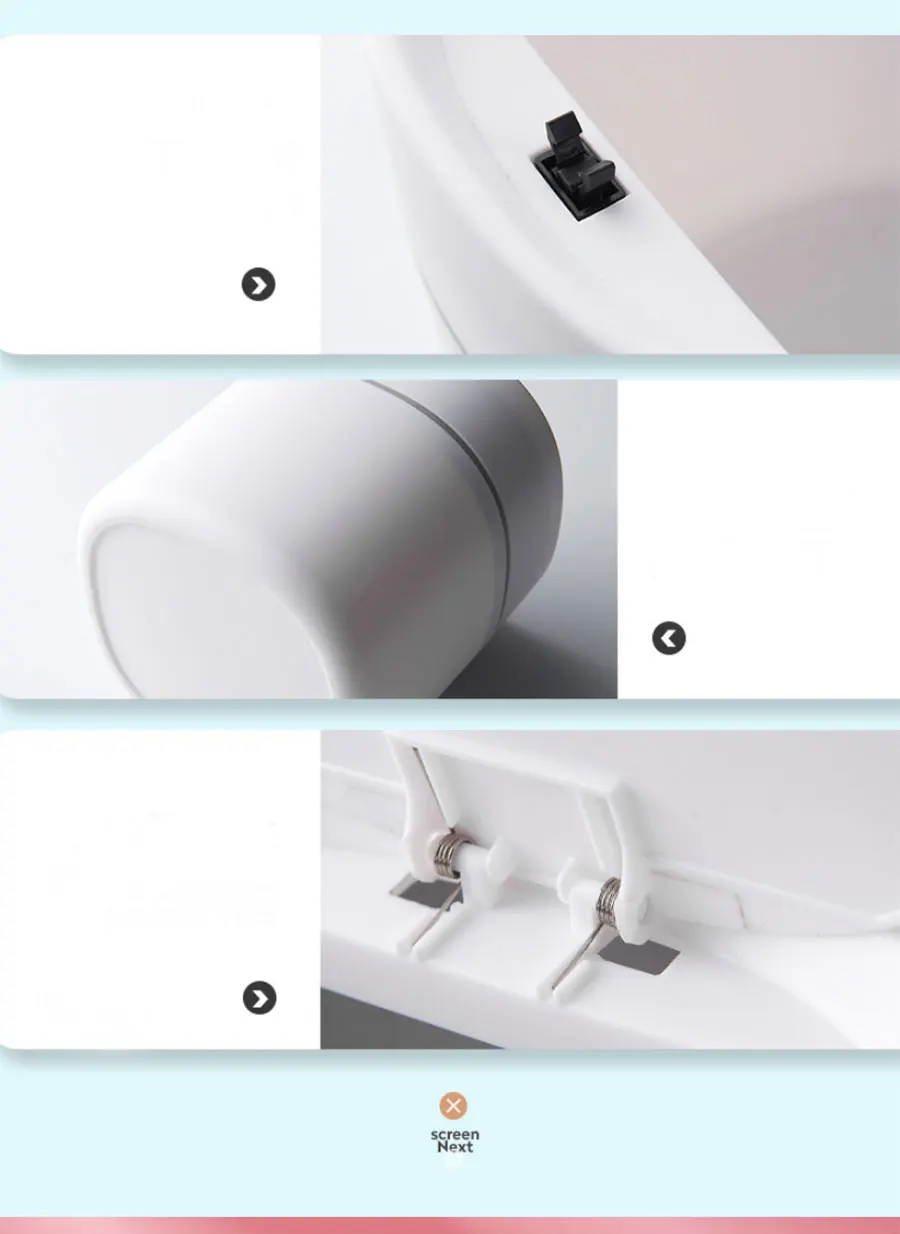 screen
Next