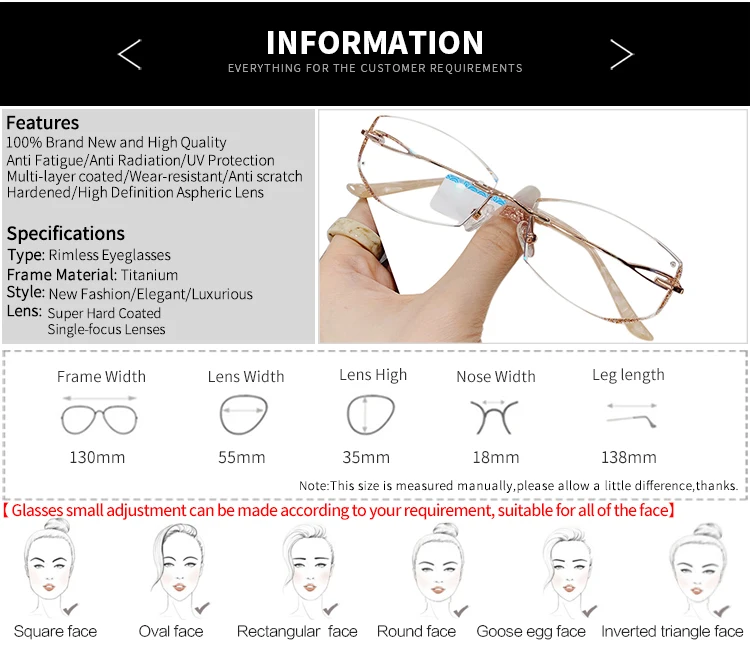 INFORMATION
EVERYTHING FOR THE CUSTOMER REQUIREMENTS

Features
100% Brand New and High Quality
Anti Fatigue/Anti Radiation/UV Protection
Multi-layer coated/Wear-resistant/Anti scratch
Hardened/High Definition Aspheric Lens

Specifications
Type: Rimless Eyeglasses
Frame Material: Titanium
Style: New Fashion/Elegant/Luxurious
Lens: Super Hard Coated
Single-focus Lenses

| Frame Width | Lens Width | Lens High | Nose Width | Leg length |
|---|---|---|---|---|
| 130mm | 55mm | 35mm | 18mm | 138mm |

Note:This size is measured manually,please allow a little difference,thanks.

【Glasses small adjustment can be made according to your requirement, suitable for all of the face】

Square face
Oval face
Rectangular face
Round face
Goose egg face
Inverted triangle face