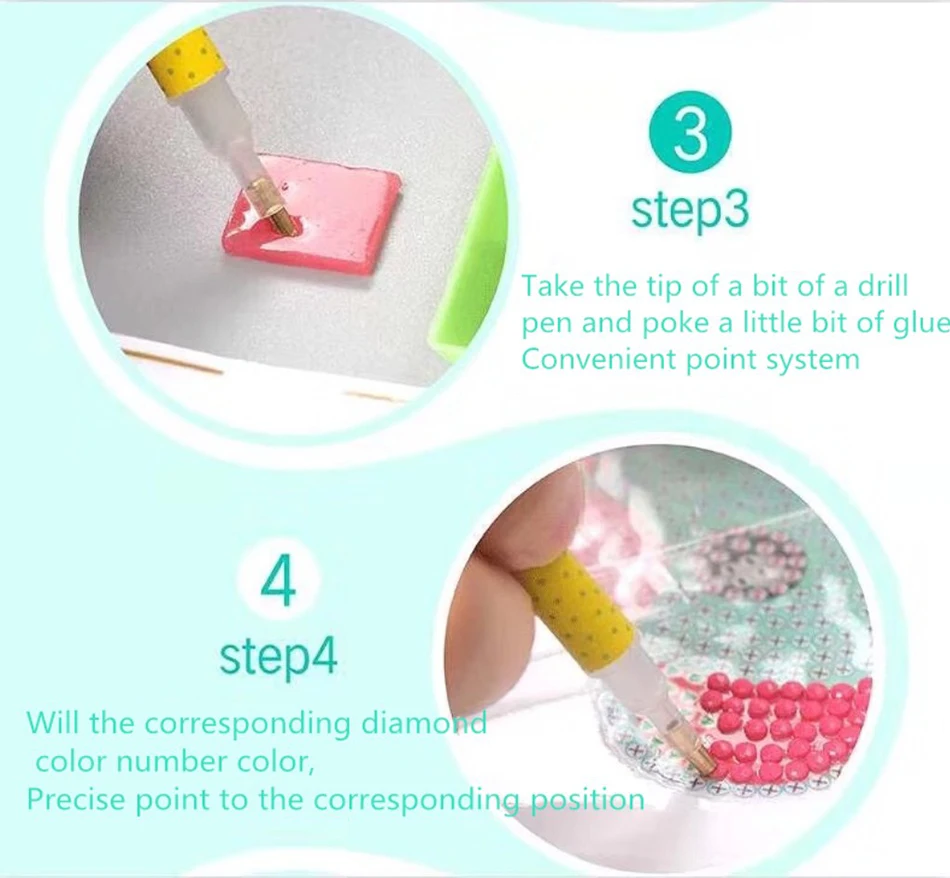 3

step3

Take the tip of a bit of a drill pen and poke a little bit of glue Convenient point system

4

step4

Will the corresponding diamond color number color, Precise point to the corresponding position