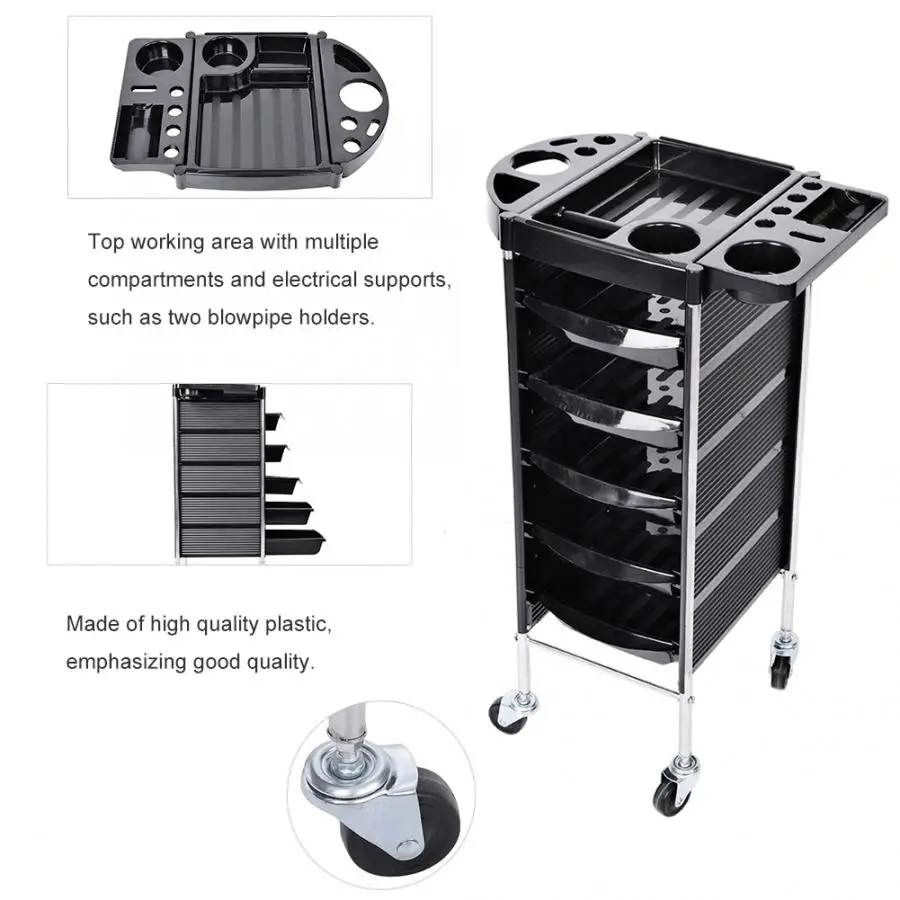 Top working area with multiple compartments and electrical supports, such as two blowpipe holders.

Made of high quality plastic, emphasizing good quality.