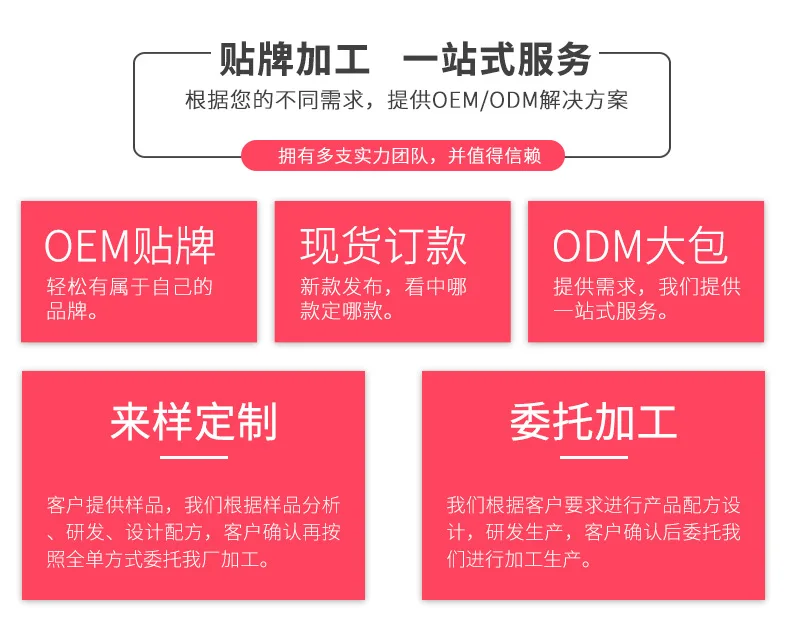 贴牌加工 一站式服务

根据您的不同需求，提供OEM/ODM解决方案

拥有多支实力团队，并值得信赖

OEM贴牌

轻松有属于自己的品牌。

现货订款

新款发布，看中哪款定哪款。

ODM大包

提供需求，我们提供一站式服务。

来样定制

客户提供样品，我们根据样品分析、研发、设计配方，客户确认再按照全单方式委托我厂加工。

委托加工

我们根据客户要求进行产品配方设计，研发生产，客户确认后委托我们进行加工生产。