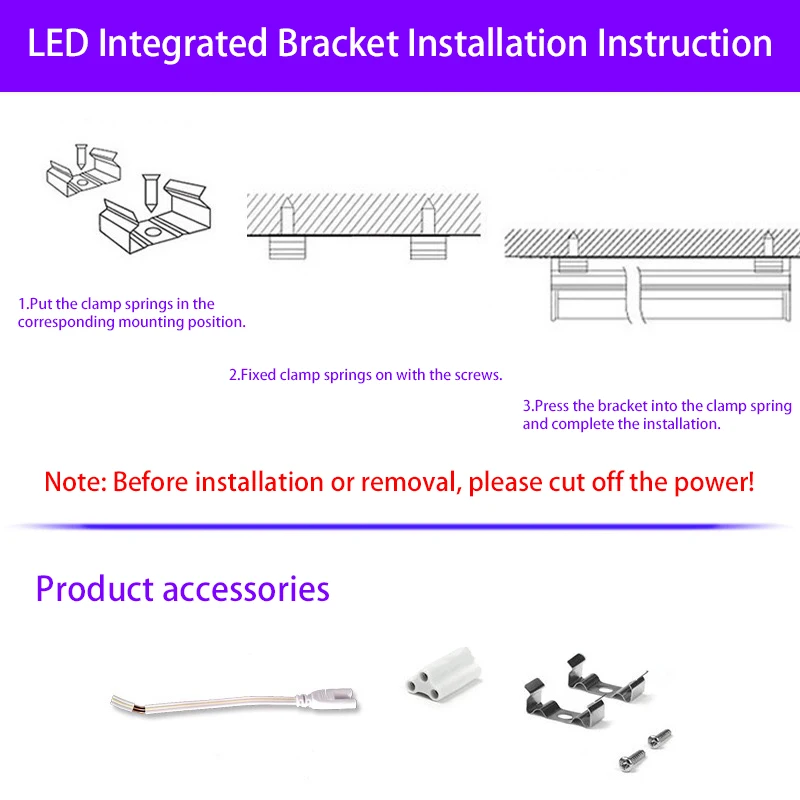 LED Integrated Bracket Installation Instruction

1.Put the clamp springs in the corresponding mounting position.

2.Fixed clamp springs on with the screws.

3.Press the bracket into the clamp spring and complete the installation.

Note: Before installation or removal, please cut off the power!

Product accessories