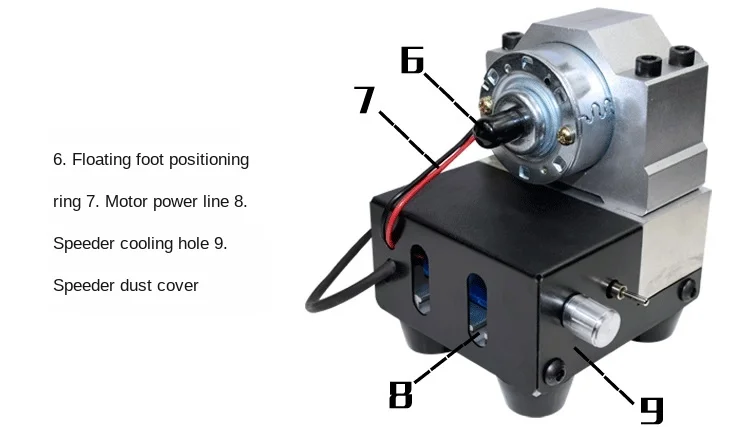 6. Floating foot positioning ring 7. Motor power line 8. Speeder cooling hole 9. Speeder dust cover

6

7

8

9