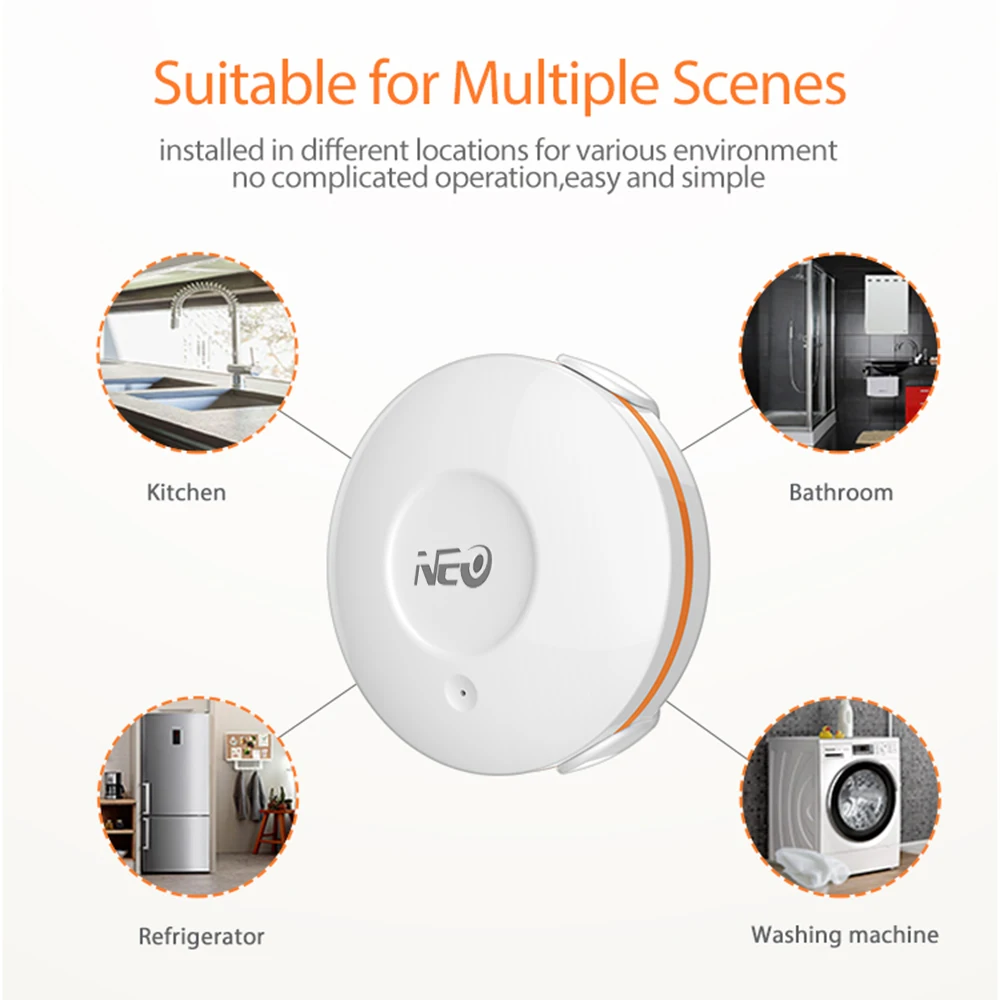 Suitable for Multiple Scenes

installed in different locations for various environment
no complicated operation,easy and simple

Kitchen

Bathroom

NEO

Refrigerator

Washing machine