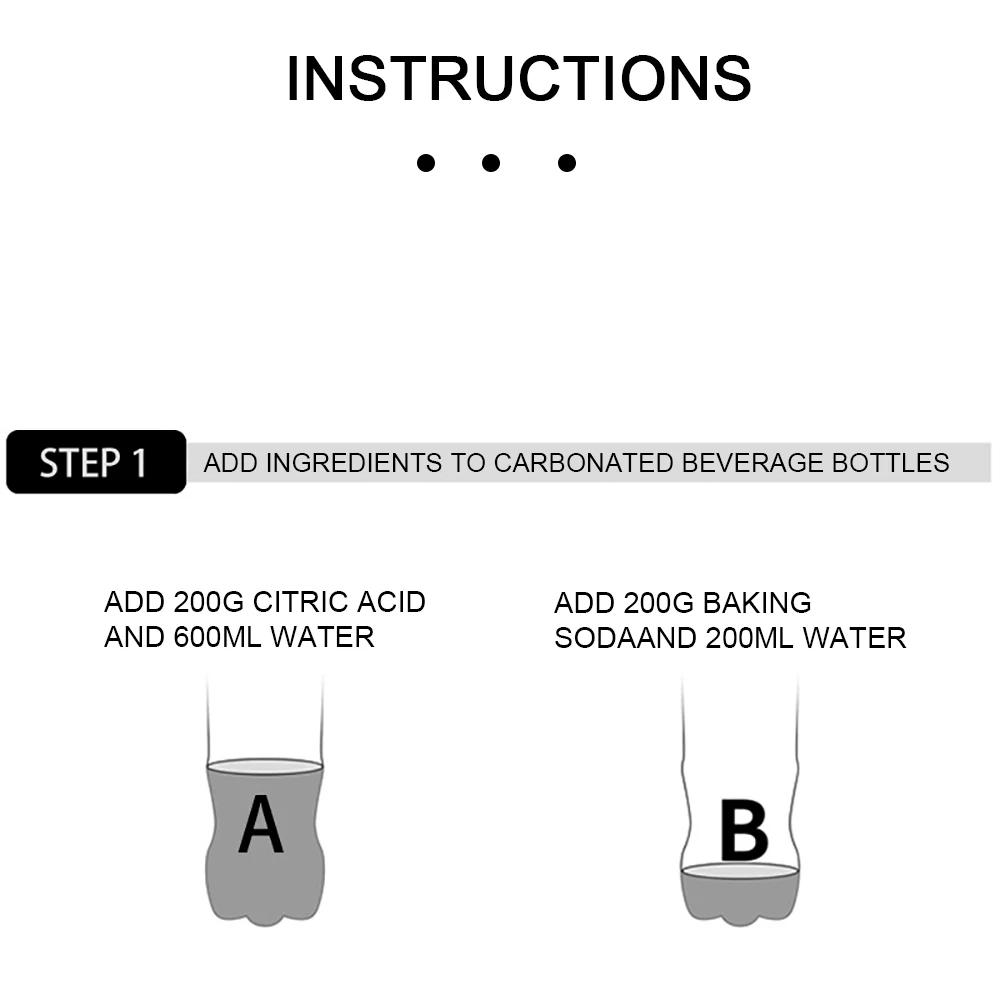 INSTRUCTIONS

STEP 1

ADD INGREDIENTS TO CARBONATED BEVERAGE BOTTLES

ADD 200G CITRIC ACID AND 600ML WATER

A

ADD 200G BAKING SODAAND 200ML WATER

B