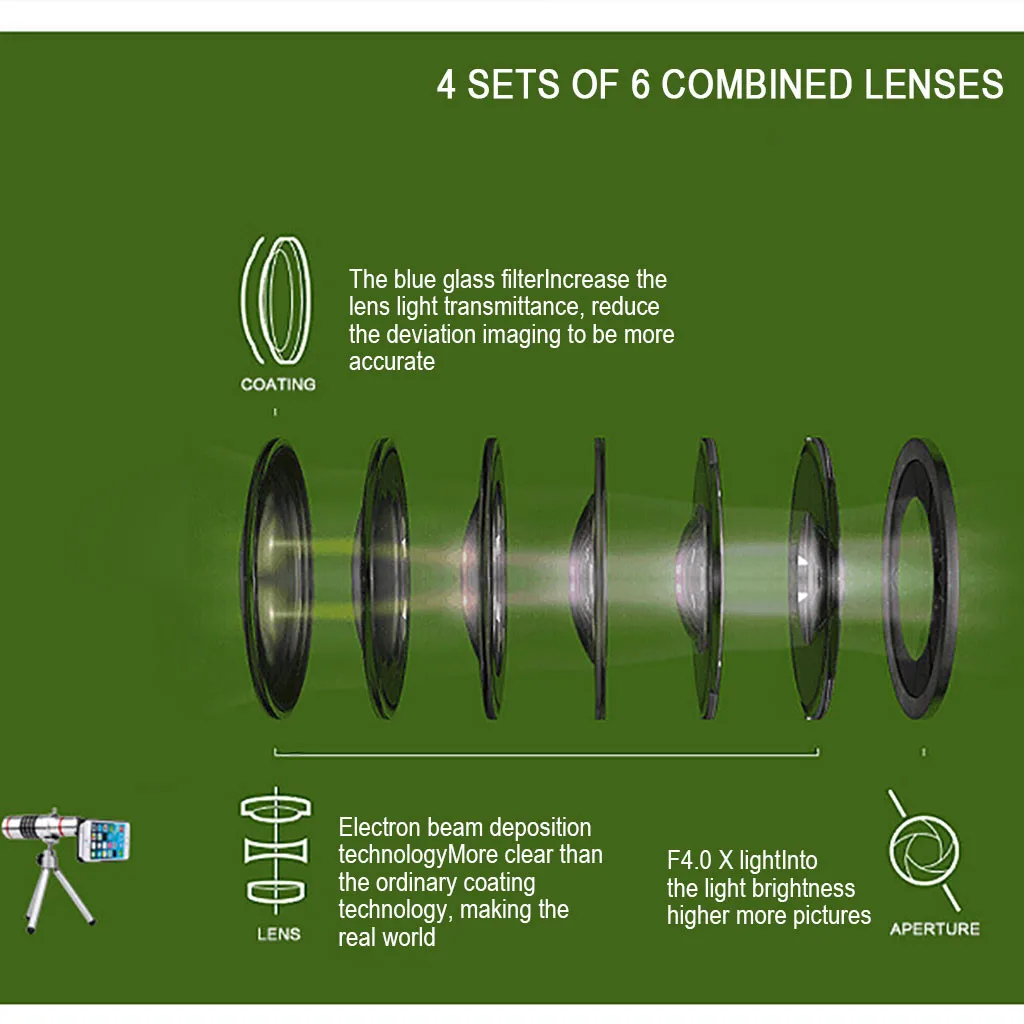 4 SETS OF 6 COMBINED LENSES

COATING

The blue glass filterIncrease the lens light transmittance, reduce the deviation imaging to be more accurate

LENS

Electron beam deposition technologyMore clear than the ordinary coating technology, making the real world

F4.0 X lightInto the light brightness higher more pictures

APERTURE