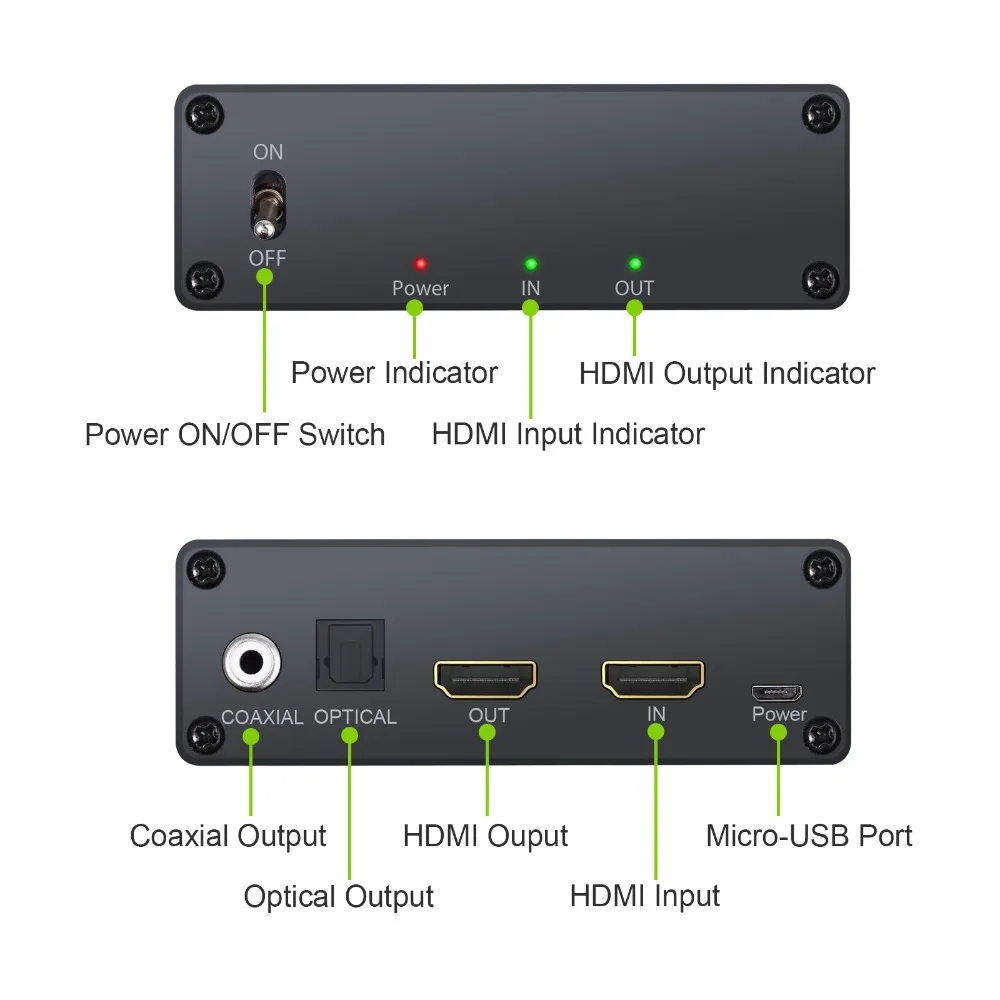 ON
OFF
Power
IN
OUT

Power Indicator
HDMI Output Indicator
Power ON/OFF Switch
HDMI Input Indicator

COAXIAL
OPTICAL
OUT
IN
Power

Coaxial Output
HDMI Ouput
Micro-USB Port
Optical Output
HDMI Input