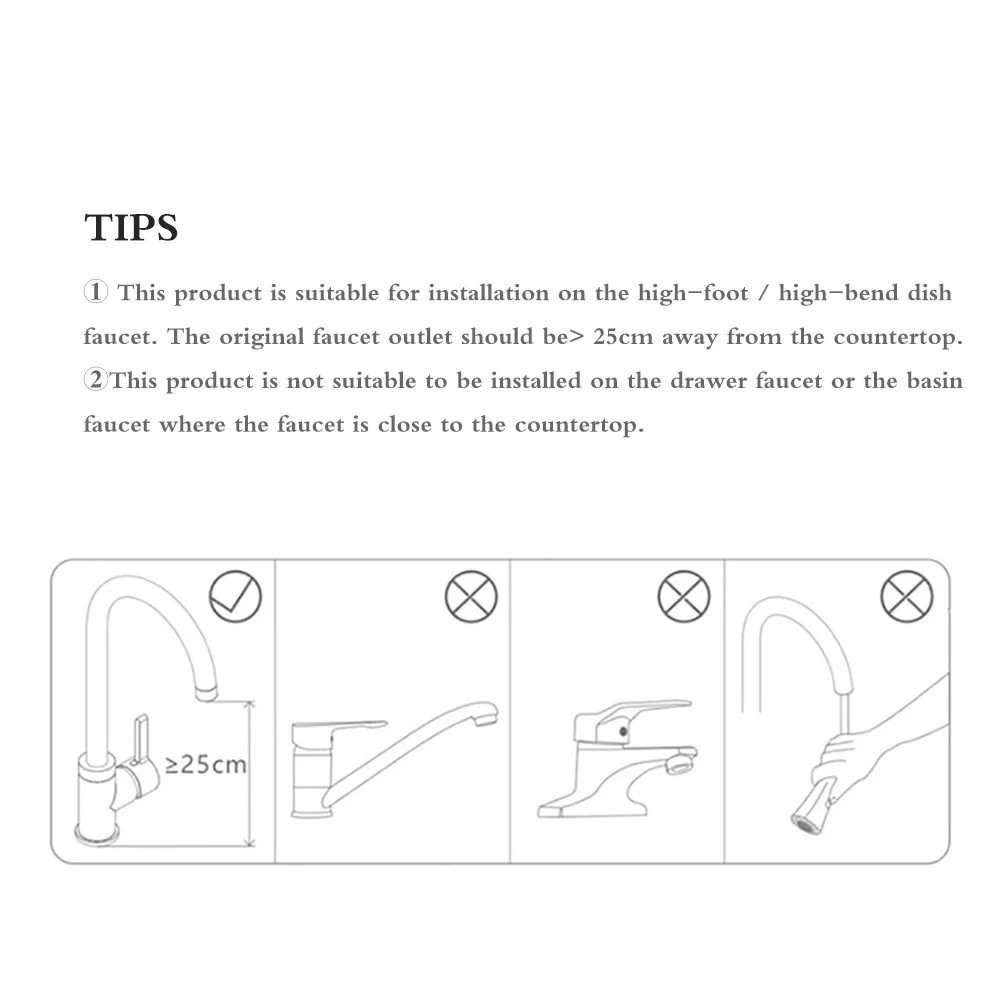 TIPS

① This product is suitable for installation on the high-foot / high-bend dish faucet. The original faucet outlet should be> 25cm away from the countertop.
②This product is not suitable to be installed on the drawer faucet or the basin faucet where the faucet is close to the countertop.

≥25cm