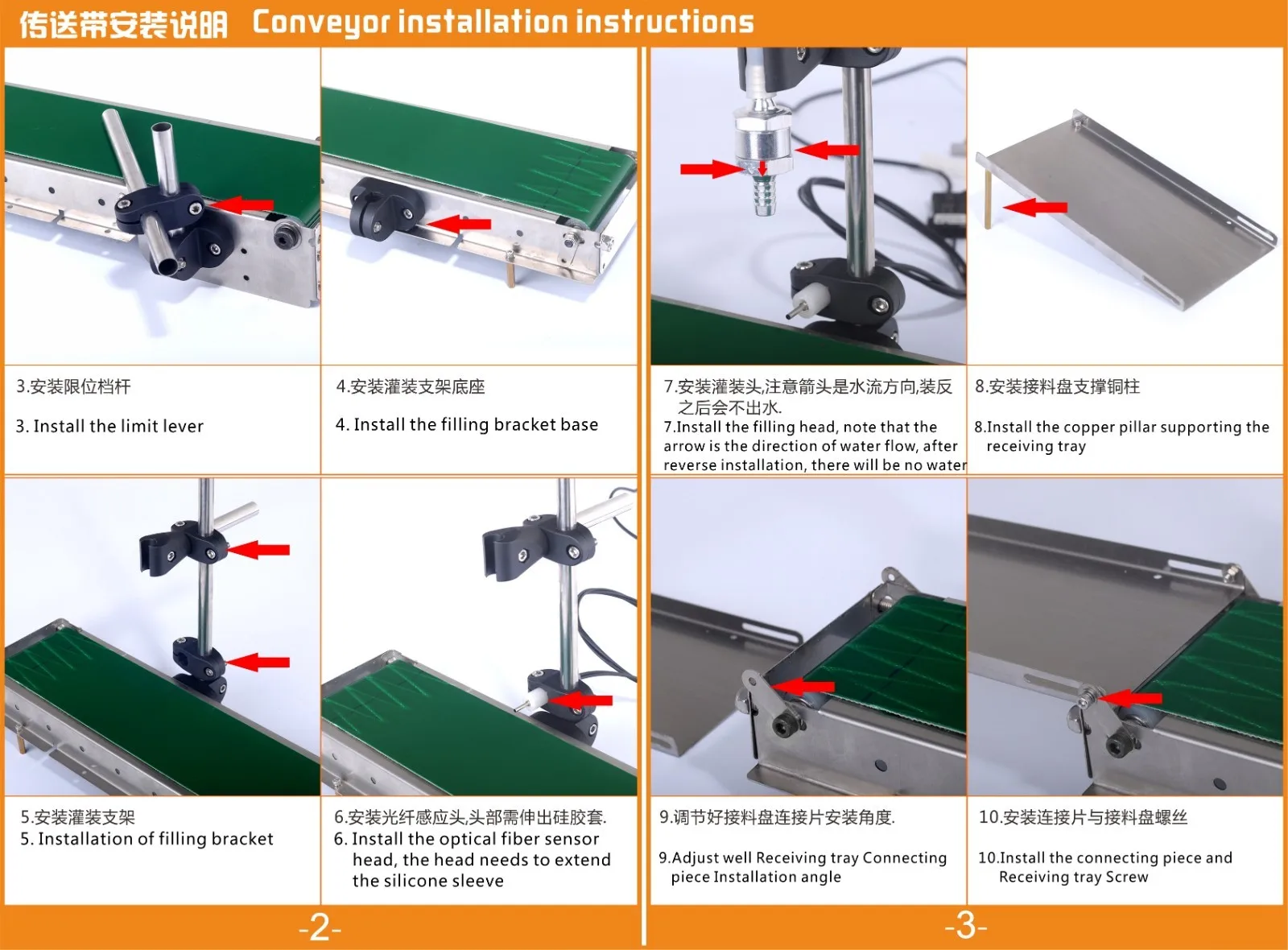 传送带安装说明 Conveyor installation instructions

3.安装限位档杆

3. Install the limit lever

4.安装灌装支架底座

4. Install the filling bracket base

5.安装灌装支架
5. Installation of filling bracket

6.安装光纤感应头,头部需伸出硅胶套.
6. Install the optical fiber sensor head, the head needs to extend the silicone sleeve

-2-

7.安装灌装头,注意箭头是水流方向,装反之后会不出水.
7.Install the filling head, note that the arrow is the direction of water flow, after reverse installation, there will be no water

8.安装接料盘支撑铜柱

8.Install the copper pillar supporting the receiving tray

9.调节好接料盘连接片安装角度.

9.Adjust well Receiving tray Connecting piece Installation angle

10.安装连接片与接料盘螺丝

10.Install the connecting piece and Receiving tray Screw

-3-