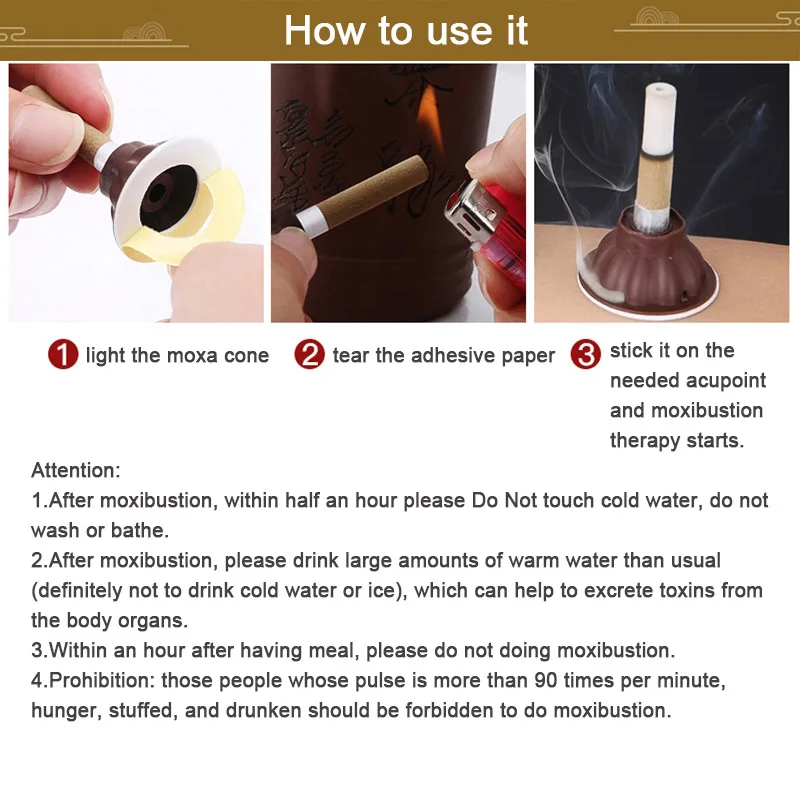 How to use it

1 light the moxa cone

2 tear the adhesive paper

3 stick it on the needed acupoint and moxibustion therapy starts.

Attention:
1.After moxibustion, within half an hour please Do Not touch cold water, do not wash or bathe.
2.After moxibustion, please drink large amounts of warm water than usual (definitely not to drink cold water or ice), which can help to excrete toxins from the body organs.
3.Within an hour after having meal, please do not doing moxibustion.
4.Prohibition: those people whose pulse is more than 90 times per minute, hunger, stuffed, and drunken should be forbidden to do moxibustion.