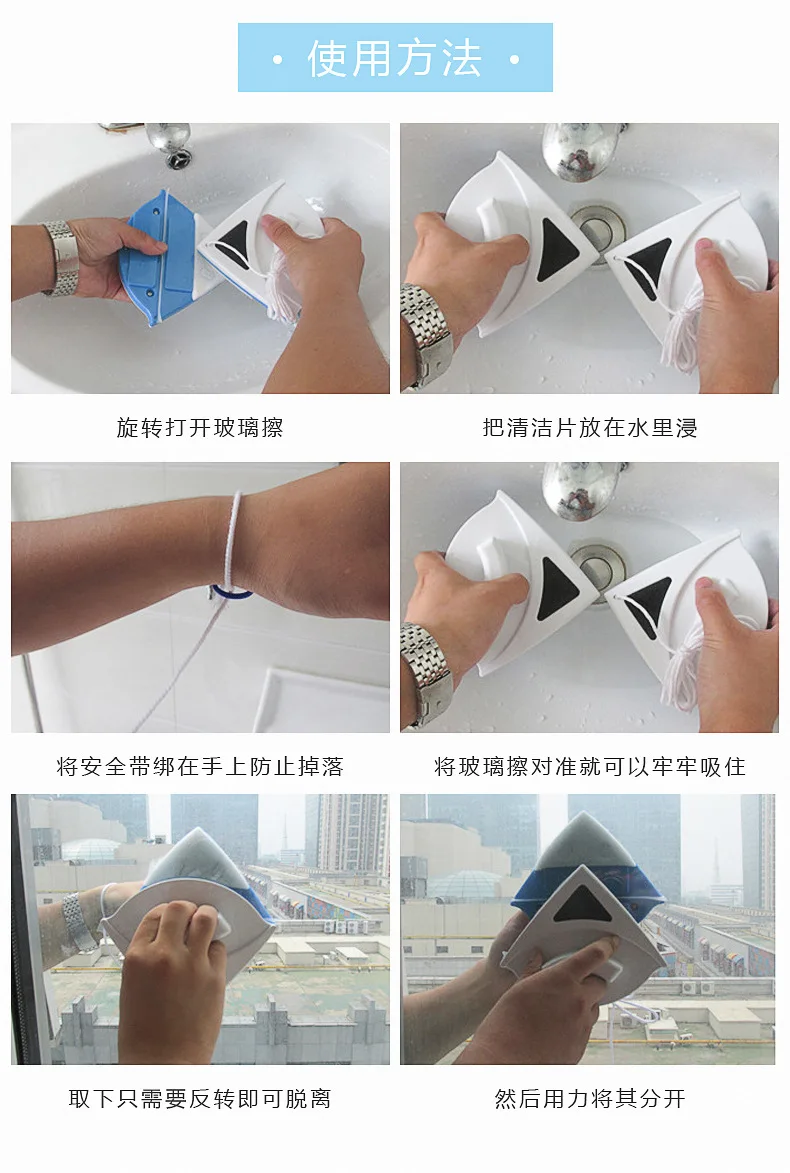 · 使用方法 ·

旋转打开玻璃擦

把清洁片放在水里浸

将安全带绑在手上防止掉落

将玻璃擦对准就可以牢牢吸住

取下只需要反转即可脱离

然后用力将其分开