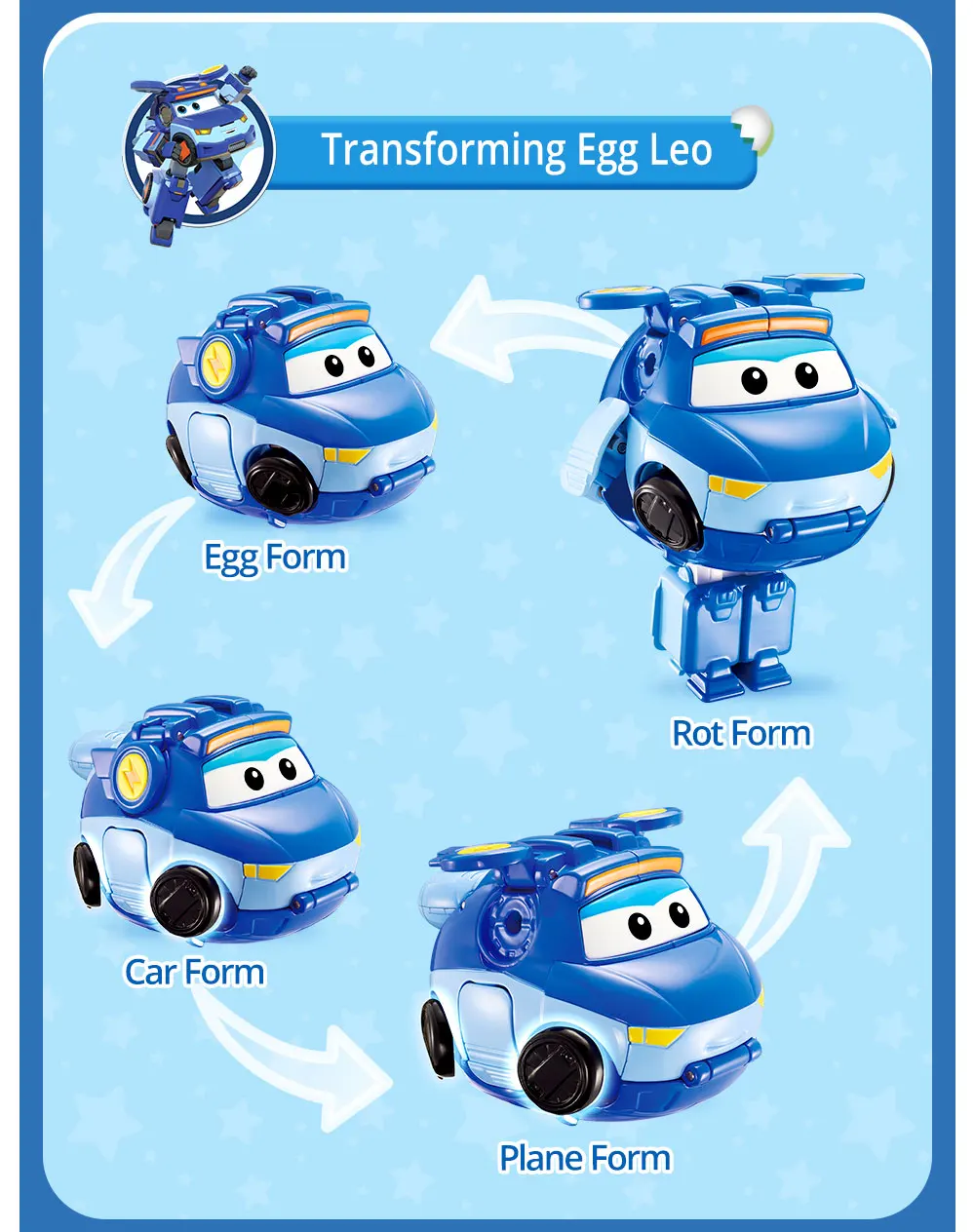 Transforming Egg Leo

Egg Form

Rot Form

Car Form

Plane Form