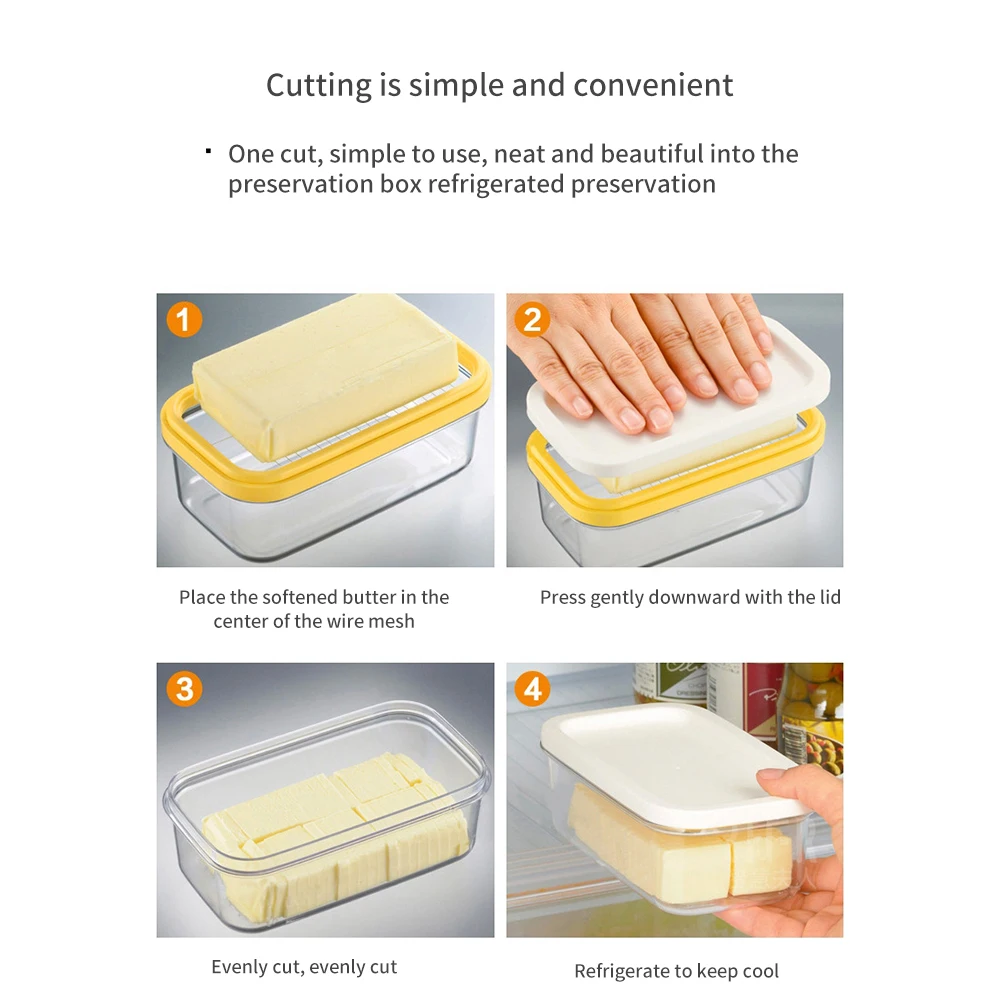 Cutting is simple and convenient

· One cut, simple to use, neat and beautiful into the preservation box refrigerated preservation

1

Place the softened butter in the center of the wire mesh

2

Press gently downward with the lid

3

Evenly cut, evenly cut

4

Refrigerate to keep cool