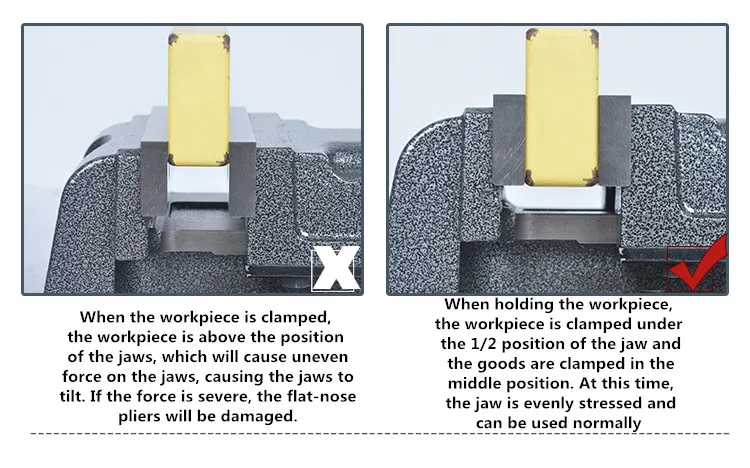 X

When the workpiece is clamped, the workpiece is above the position of the jaws, which will cause uneven force on the jaws, causing the jaws to tilt. If the force is severe, the flat-nose pliers will be damaged.

When holding the workpiece, the workpiece is clamped under the 1/2 position of the jaw and the goods are clamped in the middle position. At this time, the jaw is evenly stressed and can be used normally