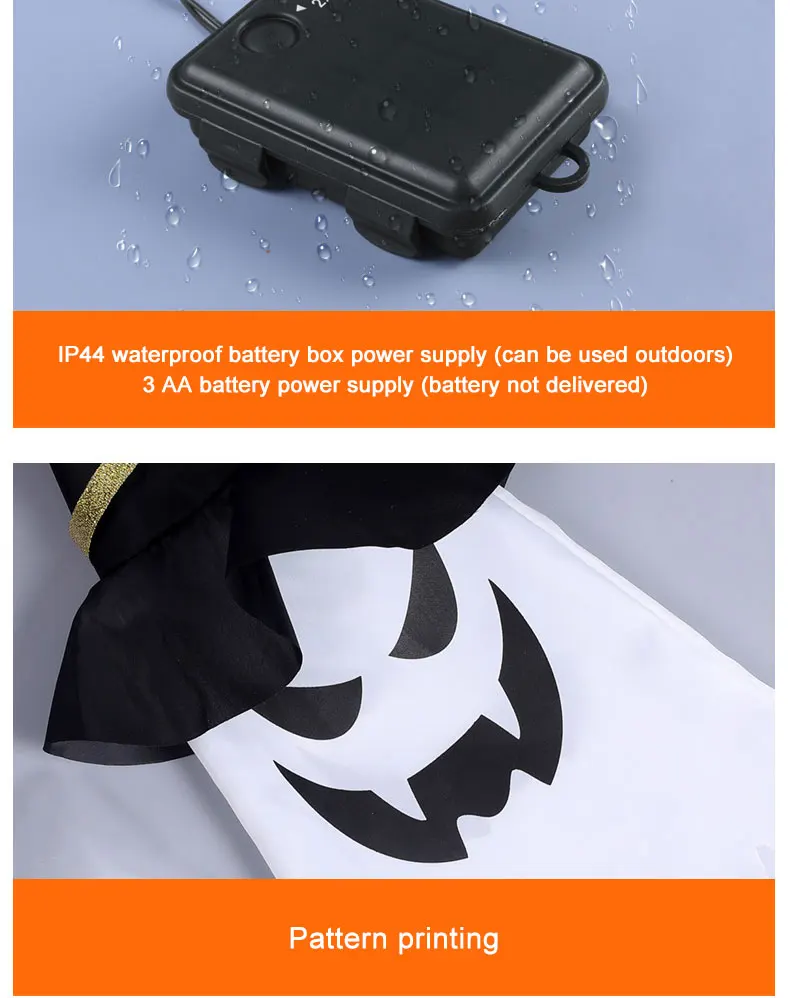 IP44 waterproof battery box power supply (can be used outdoors)
3 AA battery power supply (battery not delivered)

Pattern printing