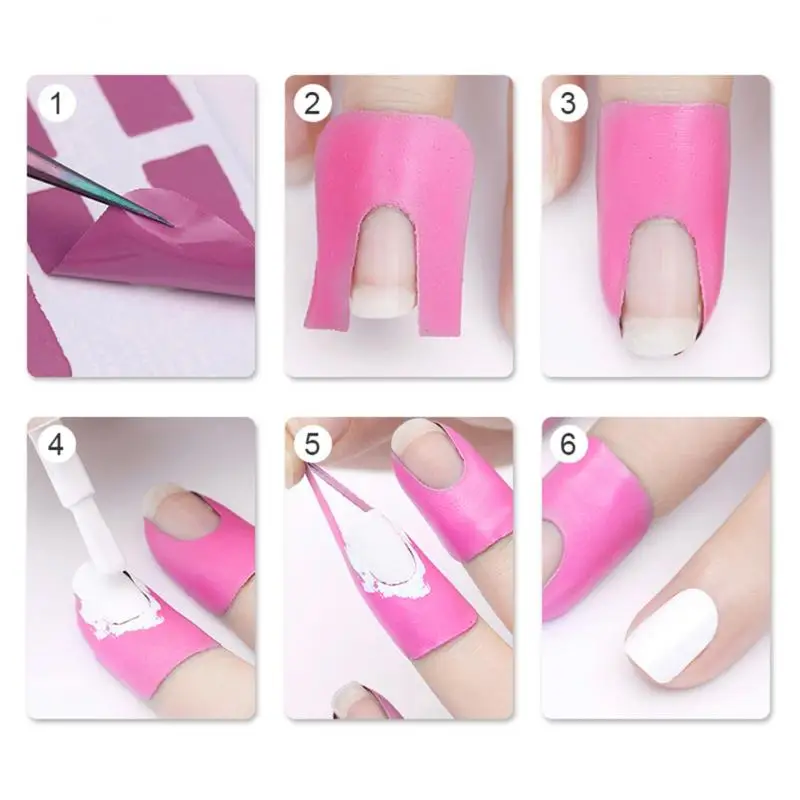 1

2

3

4

5

6