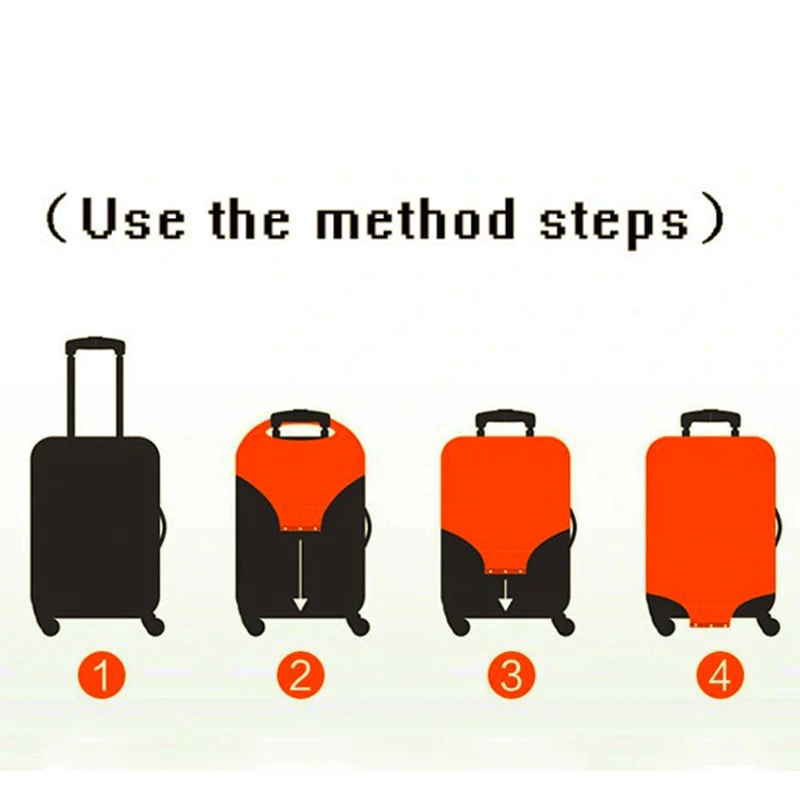 (Use the method steps)

1

2

3

4