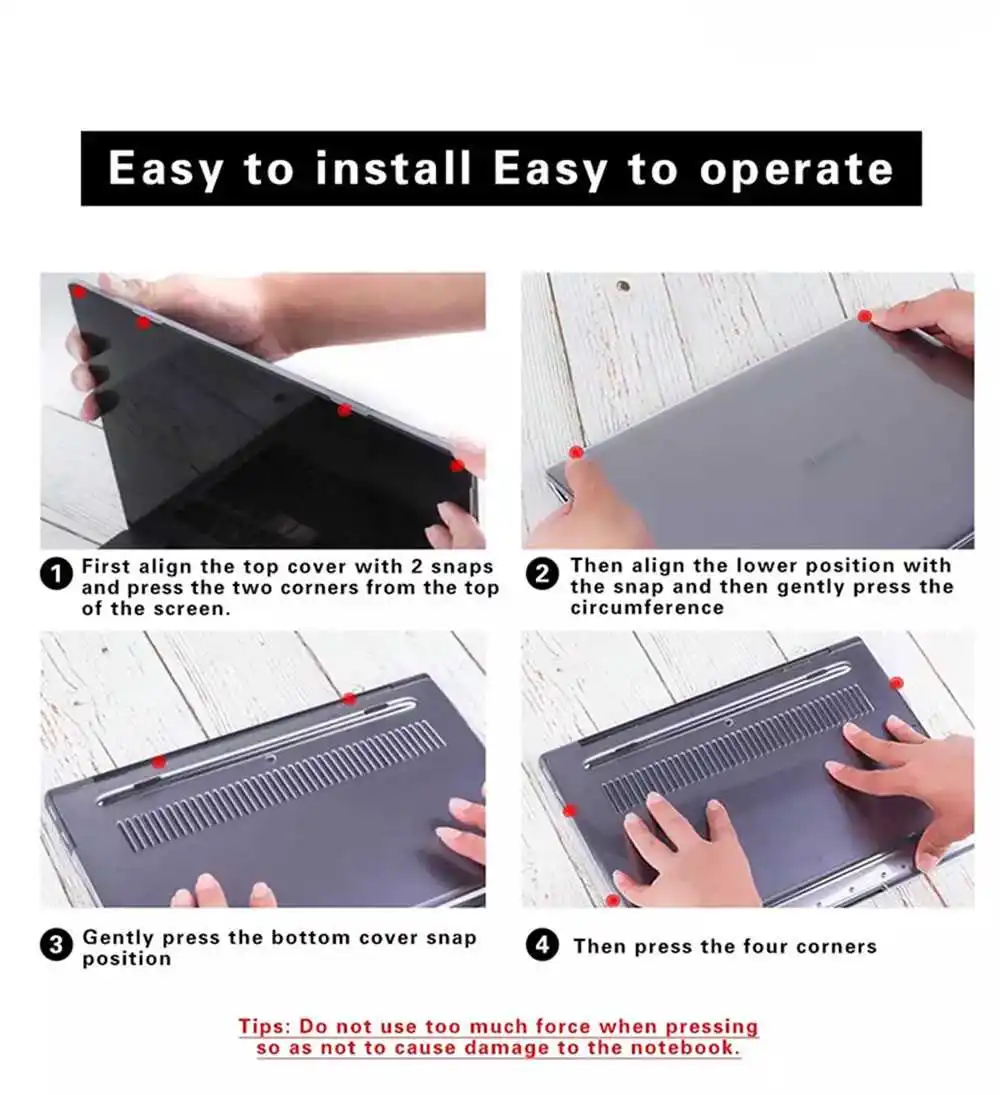 Easy to install Easy to operate

1 First align the top cover with 2 snaps and press the two corners from the top of the screen.

2 Then align the lower position with the snap and then gently press the circumference

3 Gently press the bottom cover snap position

4 Then press the four corners

Tips: Do not use too much force when pressing so as not to cause damage to the notebook.