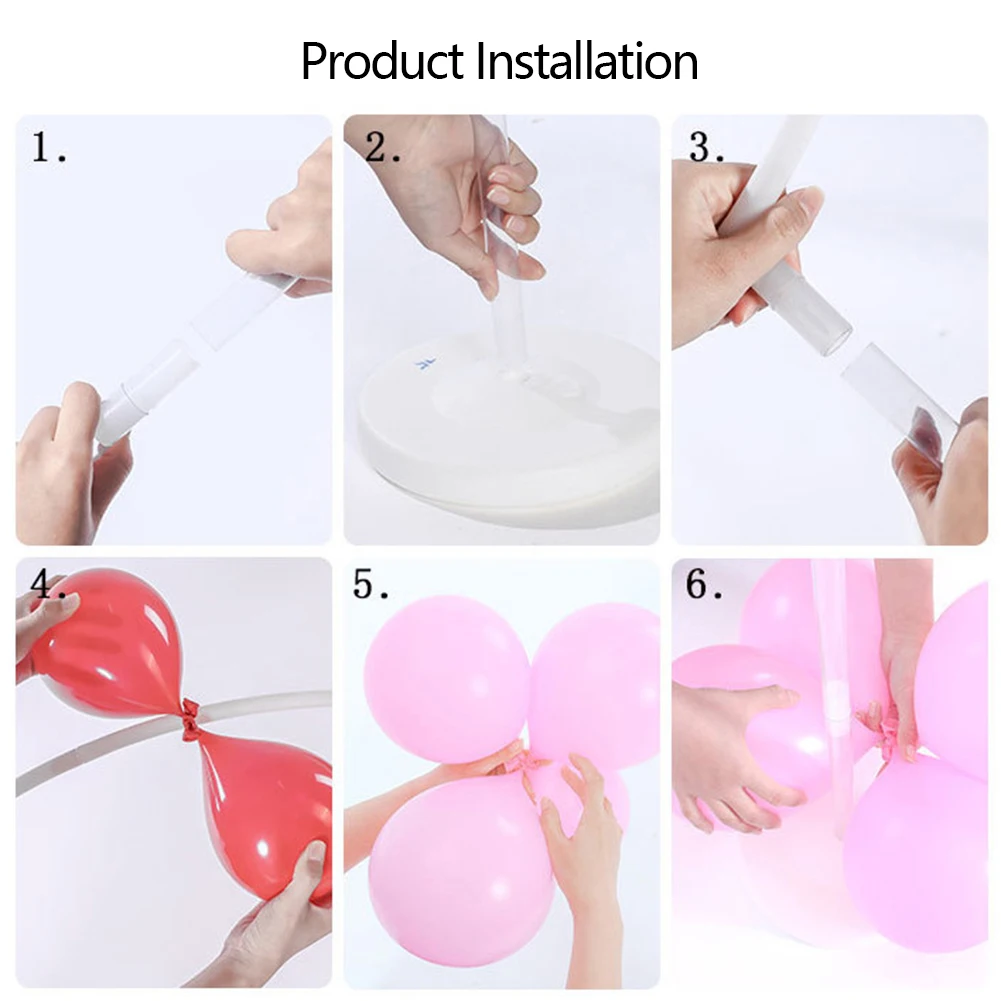 Product Installation

1.

2.

3.

4.

5.

6.