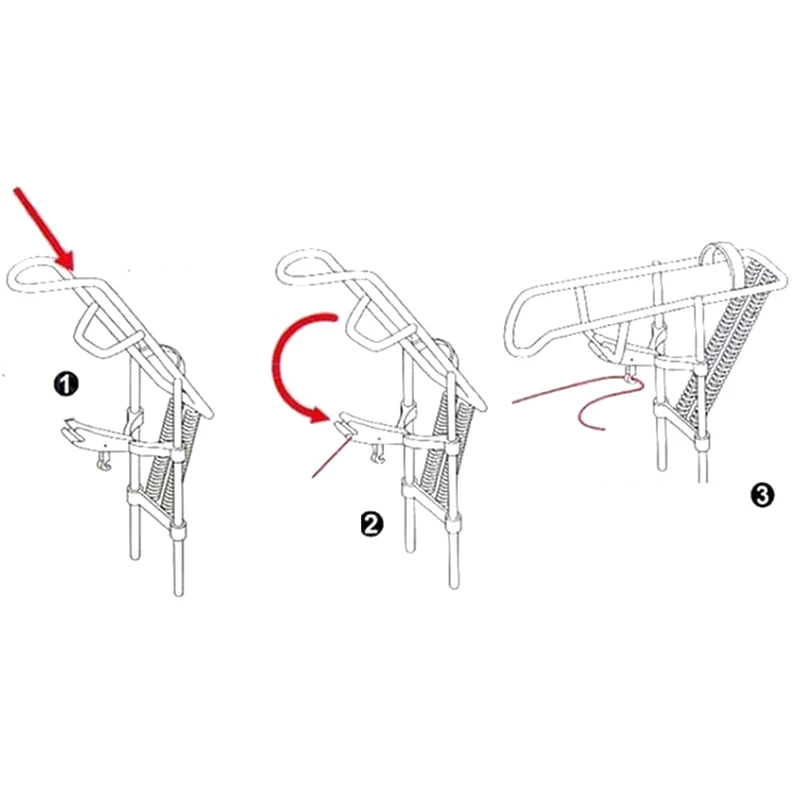 1

2

3