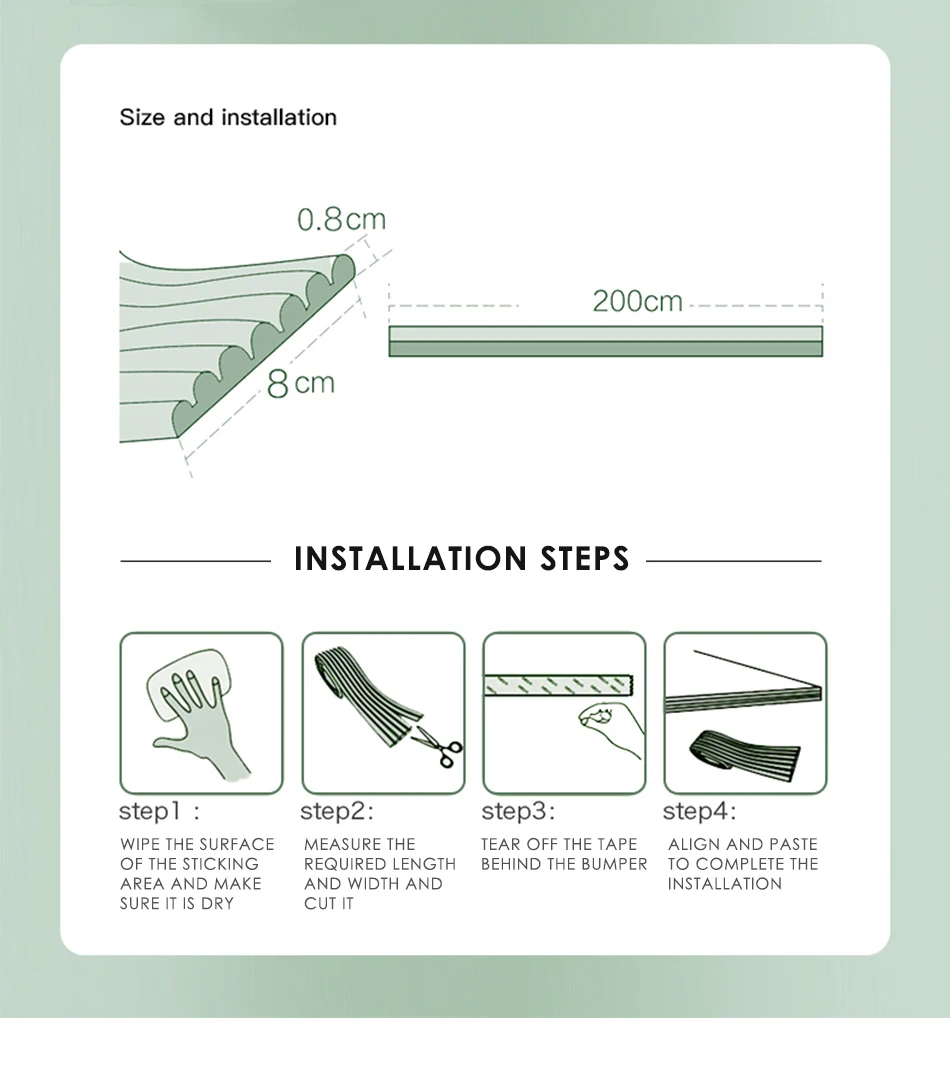 Size and installation

0.8cm

8cm

200cm

INSTALLATION STEPS

step1 :

WIPE THE SURFACE OF THE STICKING AREA AND MAKE SURE IT IS DRY

step2:

MEASURE THE REQUIRED LENGTH AND WIDTH AND CUT IT

step3:

TEAR OFF THE TAPE BEHIND THE BUMPER

step4:

ALIGN AND PASTE TO COMPLETE THE INSTALLATION