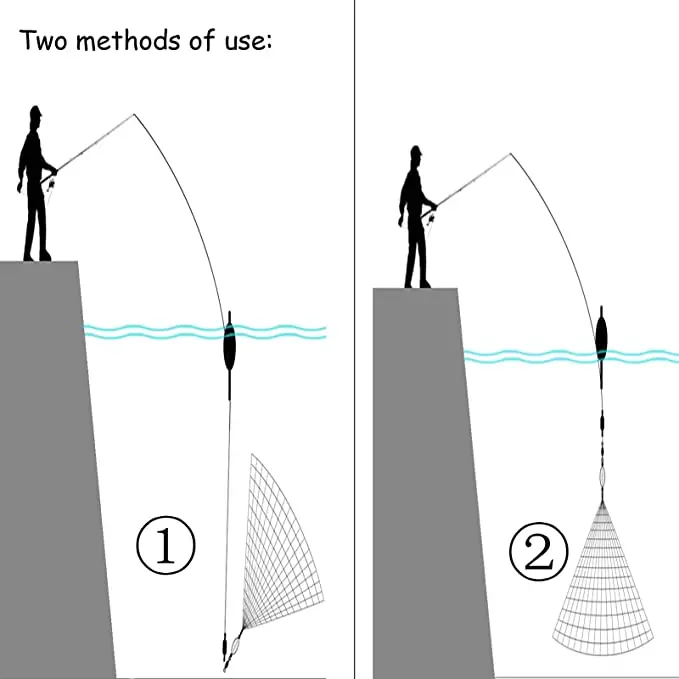 Two methods of use:

①

②