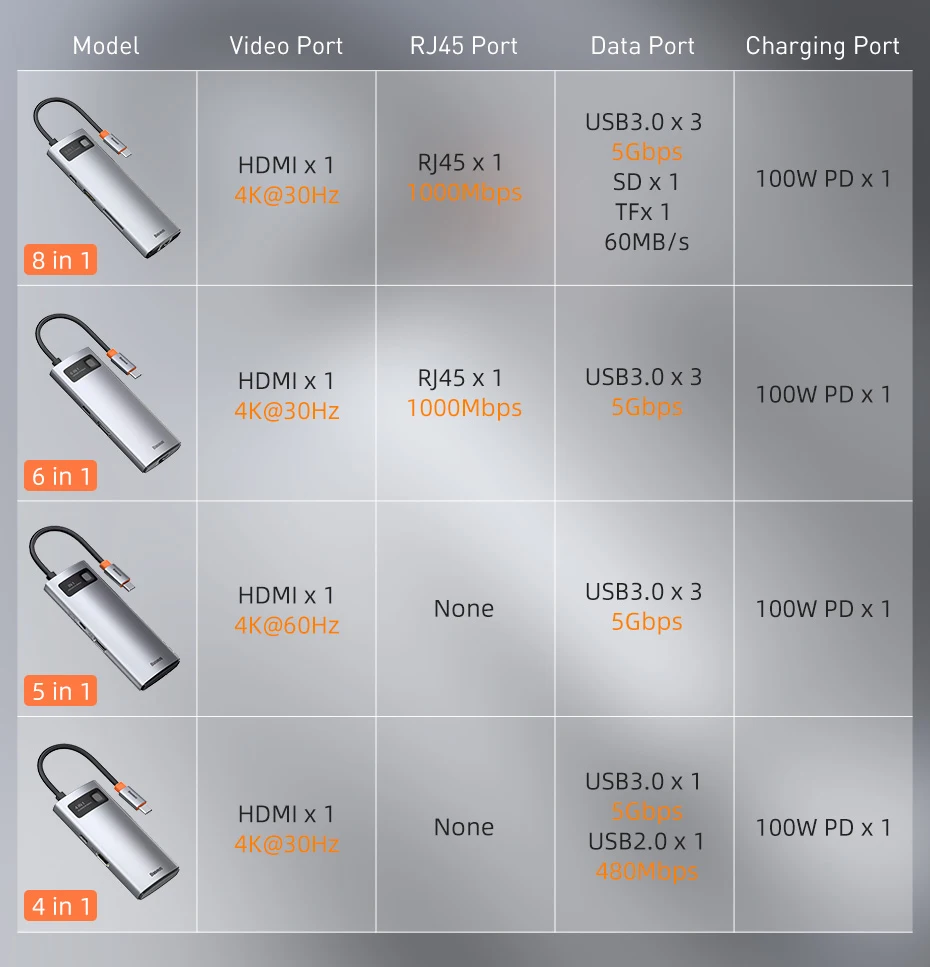 | Model | Video Port | RJ45 Port | Data Port | Charging Port |
|---|---|---|---|---|
| 8 in 1 | HDMI x 1 4K@30Hz | RJ45 x 1 1000Mbps | USB3.0 x 3 5Gbps SD x 1 TFx 1 60MB/s | 100W PD x 1 |
| 6 in 1 | HDMI x 1 4K@30Hz | RJ45 x 1 1000Mbps | USB3.0 x 3 5Gbps | 100W PD x 1 |
| 5 in 1 | HDMI x 1 4K@60Hz | None | USB3.0 x 3 5Gbps | 100W PD x 1 |
| 4 in 1 | HDMI x 1 4K@30Hz | None | USB3.0 x 1 5Gbps USB2.0 x 1 480Mbps | 100W PD x 1 |