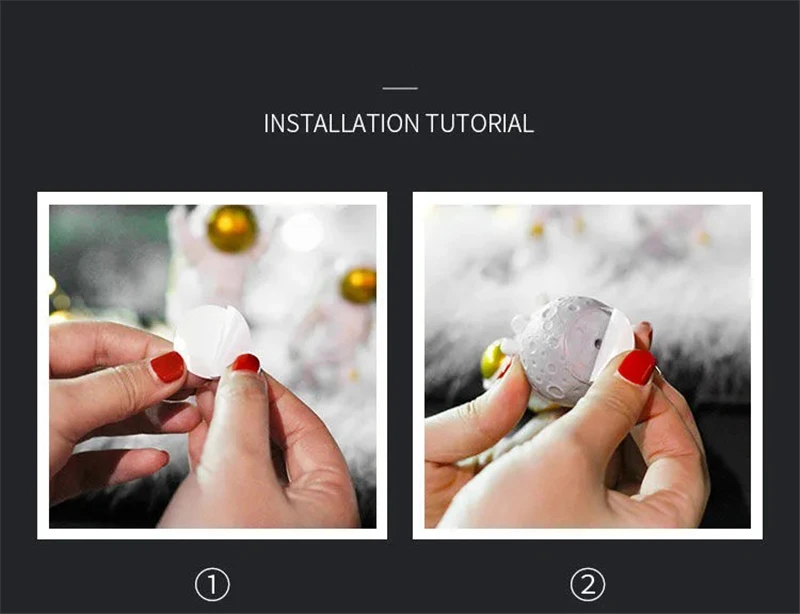 INSTALLATION TUTORIAL

①

②