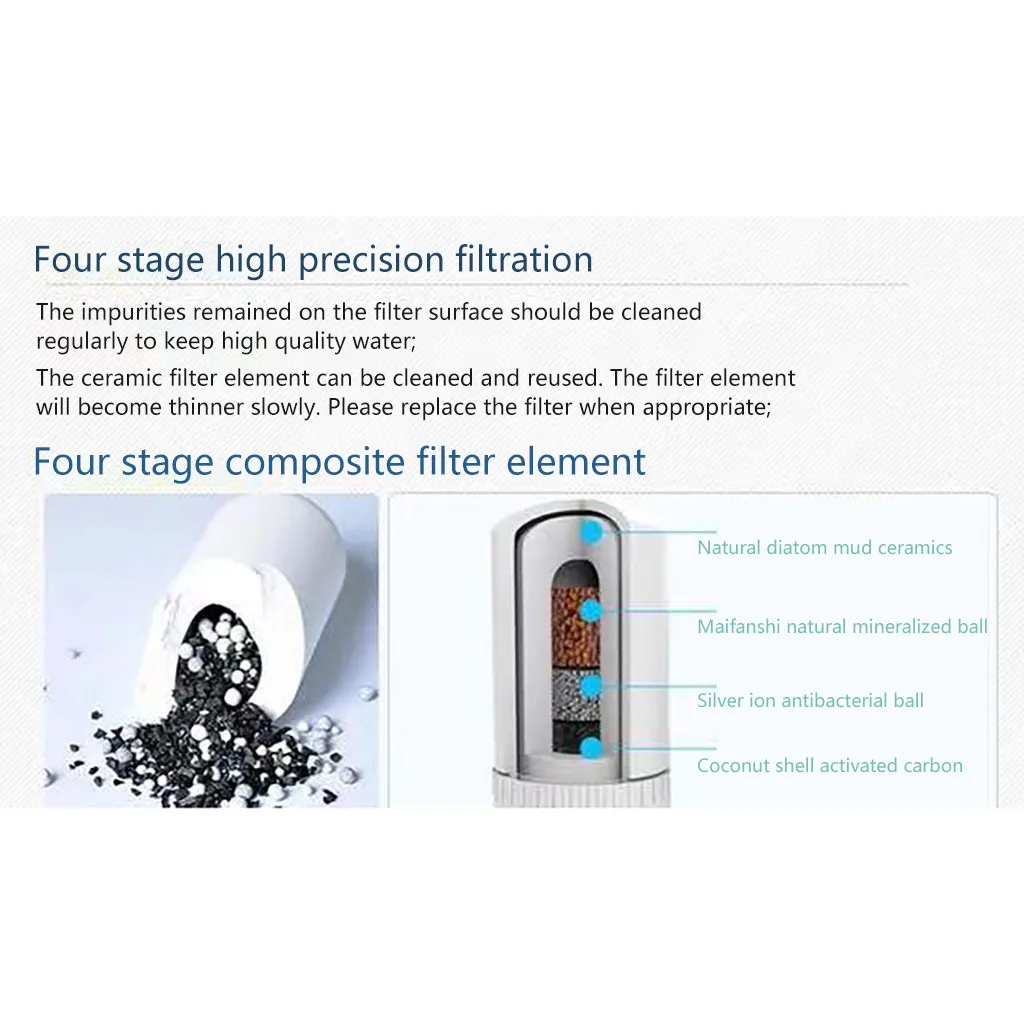 Four stage high precision filtration

The impurities remained on the filter surface should be cleaned regularly to keep high quality water;

The ceramic filter element can be cleaned and reused. The filter element will become thinner slowly. Please replace the filter when appropriate;

Four stage composite filter element

Natural diatom mud ceramics

Maifanshi natural mineralized ball

Silver ion antibacterial ball

Coconut shell activated carbon