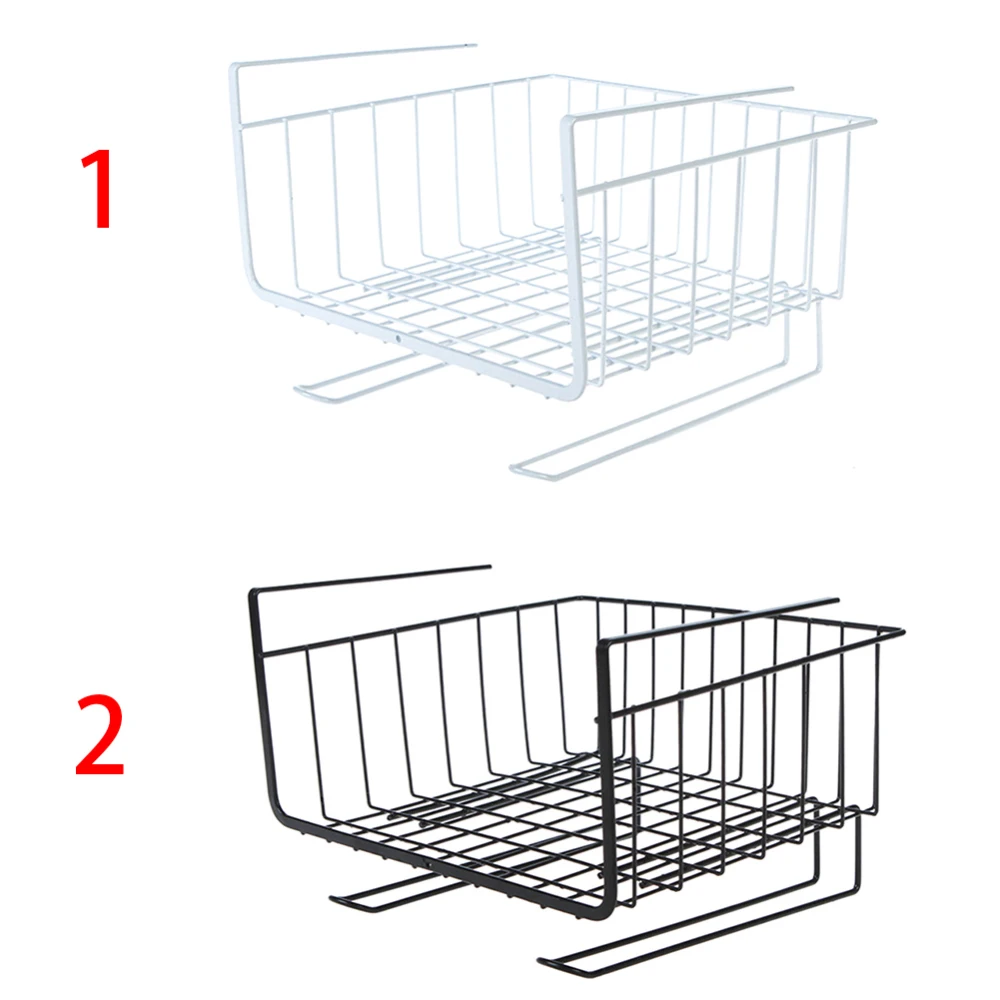 1

2