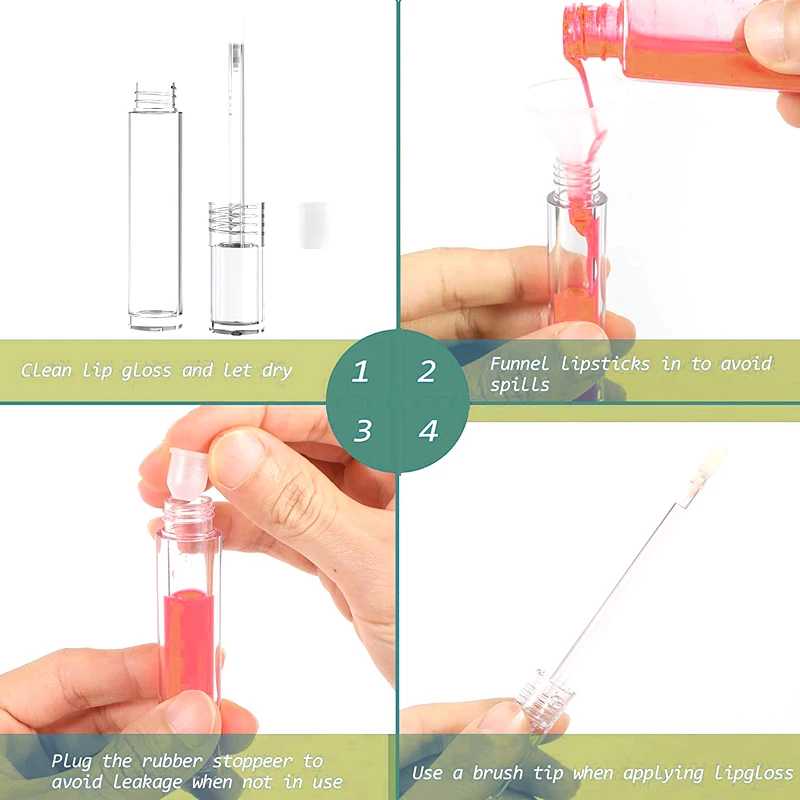 Clean lip gloss and let dry

1

2

Funnel lipsticks in to avoid spills

3

4

Plug the rubber stoppeer to avoid leakage when not in use

Use a brush tip when applying lipgloss