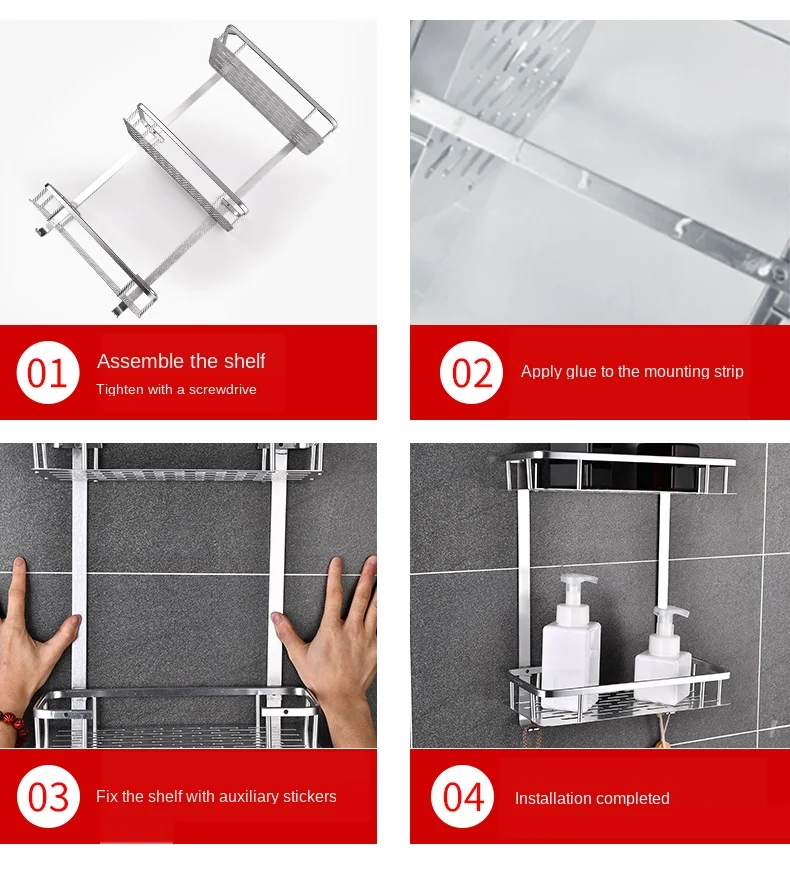 01
Assemble the shelf
Tighten with a screwdrive

02
Apply glue to the mounting strip

03
Fix the shelf with auxiliary stickers

04
Installation completed