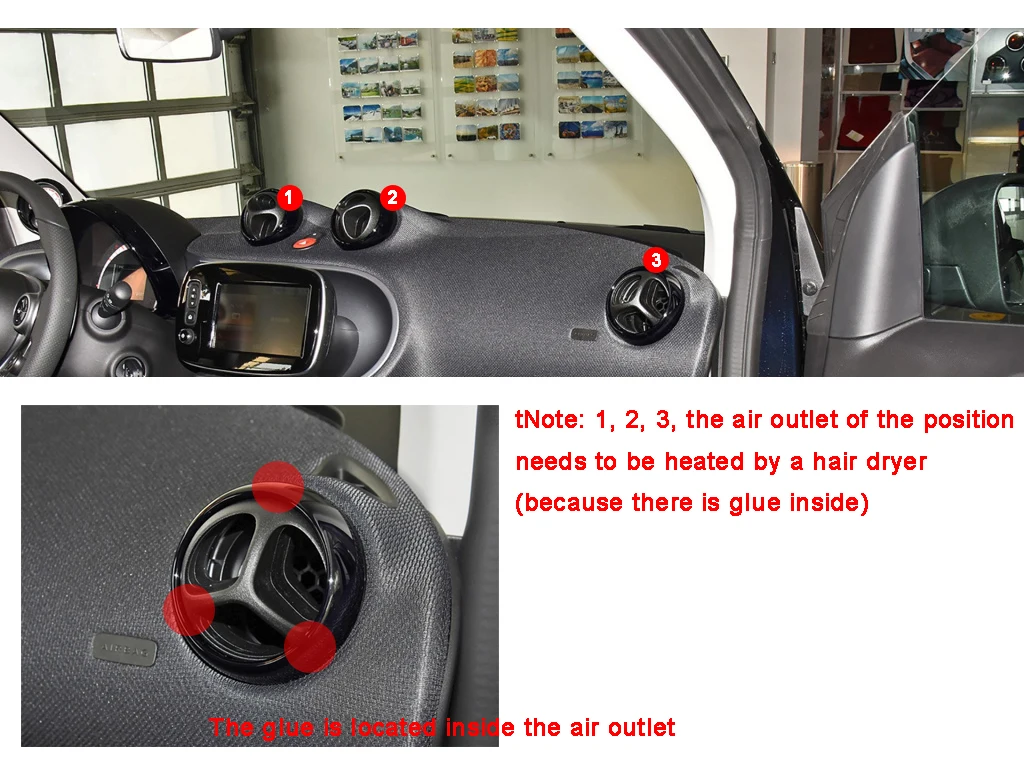 1
2
3

tNote: 1, 2, 3, the air outlet of the position needs to be heated by a hair dryer (because there is glue inside)

The glue is located inside the air outlet