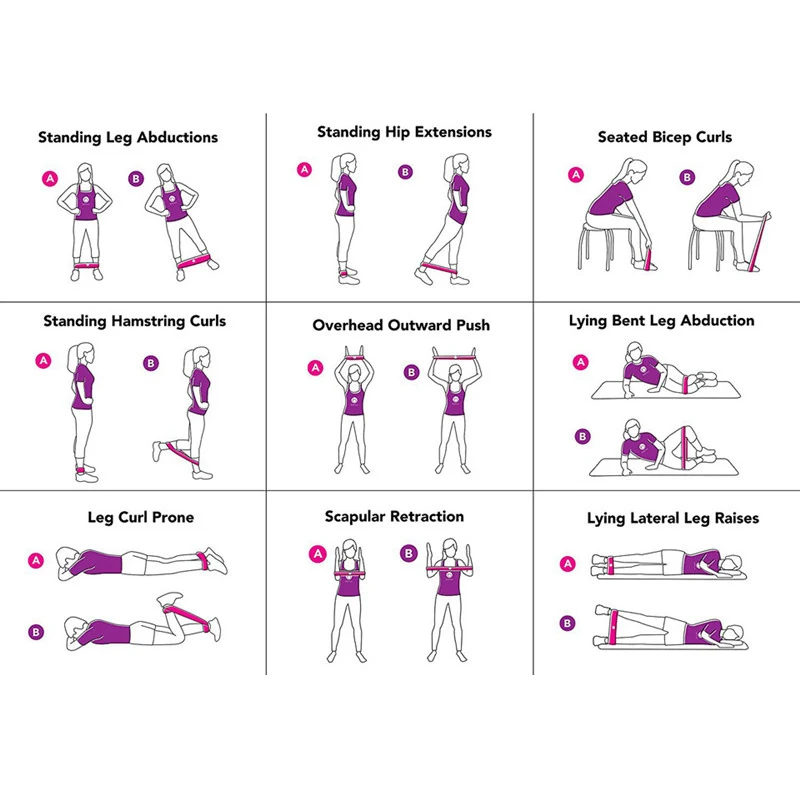 Standing Leg Abductions

A B

Standing Hip Extensions

A B

Seated Bicep Curls

A B

Standing Hamstring Curls

A B

Overhead Outward Push

A B

Lying Bent Leg Abduction

A

B

Leg Curl Prone

A

B

Scapular Retraction

A B

Lying Lateral Leg Raises

A

B