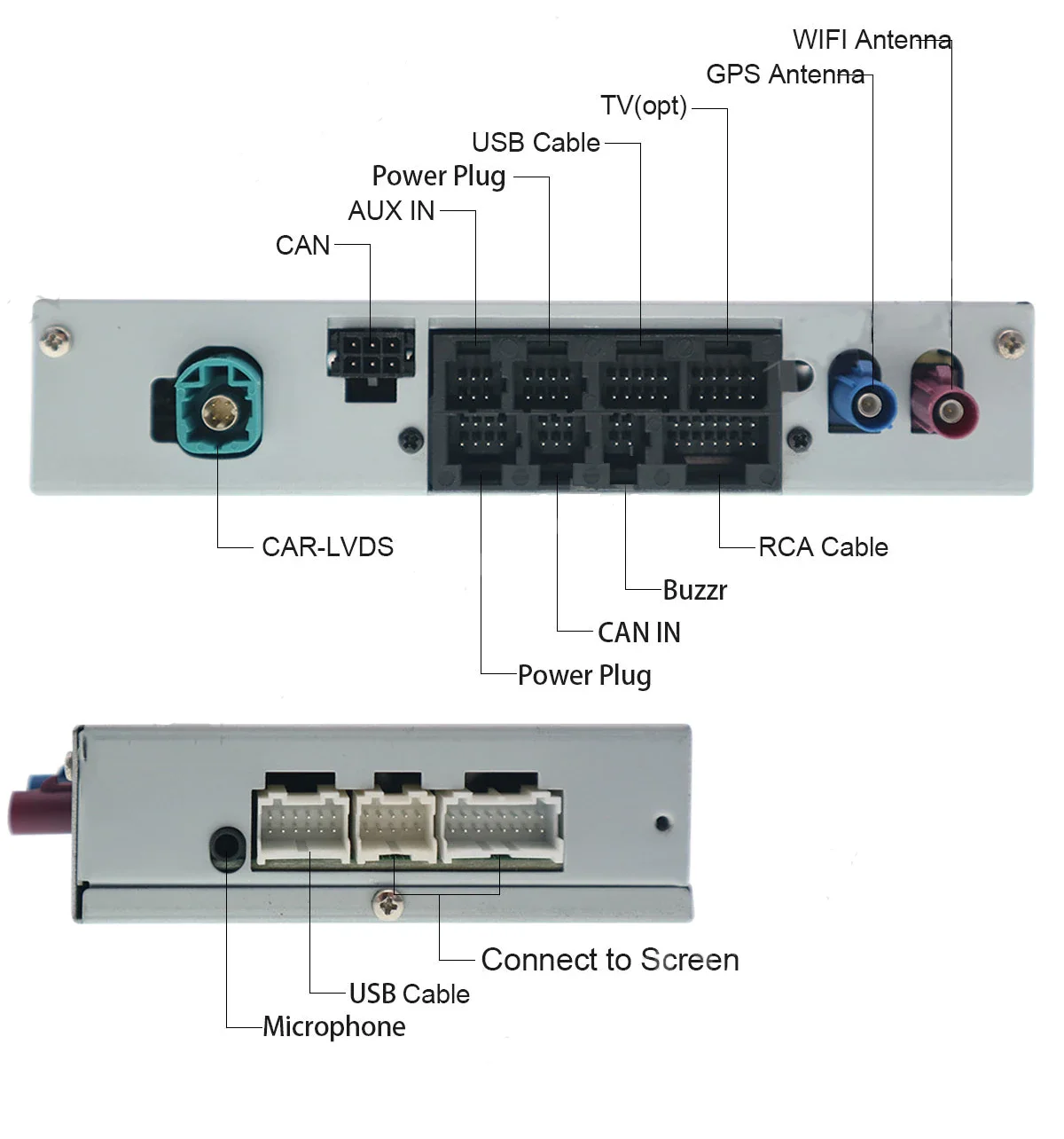 WIFI Antenna
GPS Antenna
TV(opt)
USB Cable
Power Plug
AUX IN
CAN

CAR-LVDS
RCA Cable
Buzzr
CAN IN
Power Plug

Connect to Screen
USB Cable
Microphone