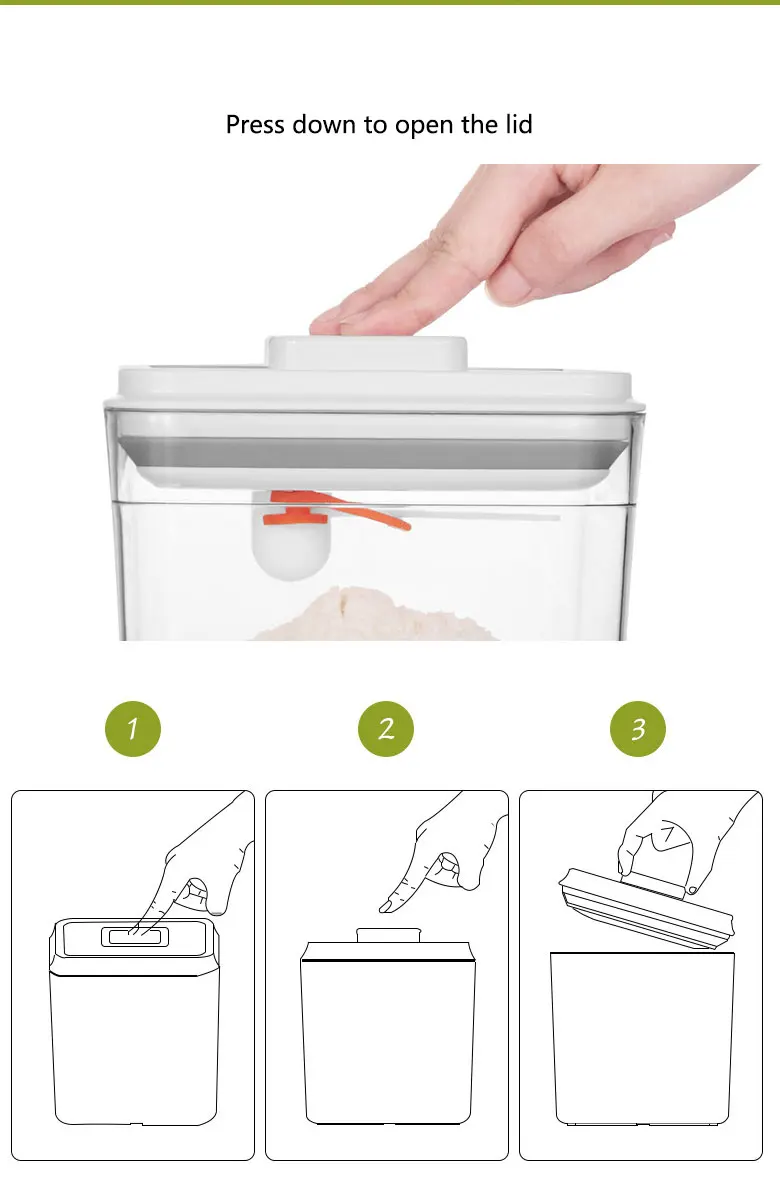 Press down to open the lid

1

2

3