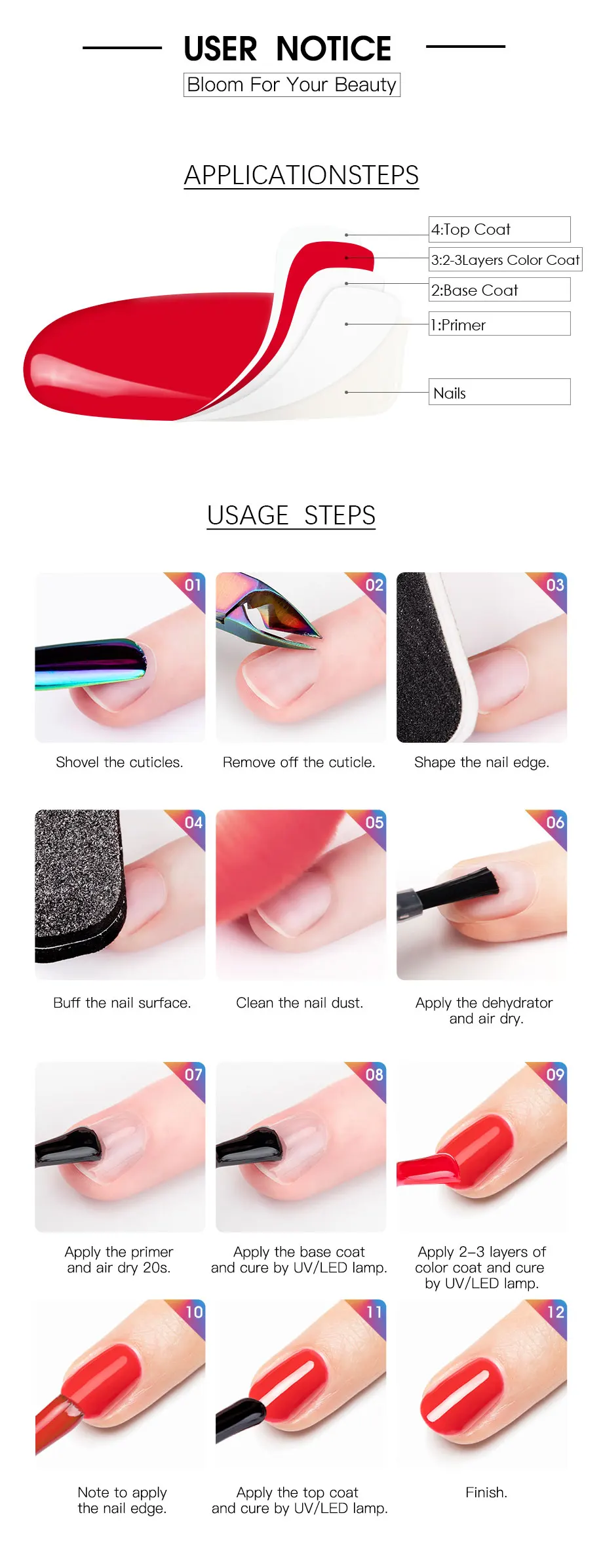 USER NOTICE

Bloom For Your Beauty

APPLICATIONSTEPS

4:Top Coat

3:2-3Layers Color Coat

2:Base Coat

1:Primer

Nails

USAGE STEPS

01

Shovel the cuticles.

02

Remove off the cuticle.

03

Shape the nail edge.

04

Buff the nail surface.

05

Clean the nail dust.

06

Apply the dehydrator and air dry.

07

Apply the primer and air dry 20s.

08

Apply the base coat and cure by UV/LED lamp.

09

Apply 2–3 layers of color coat and cure by UV/LED lamp.

10

Note to apply the nail edge.

11

Apply the top coat and cure by UV/LED lamp.

12

Finish.