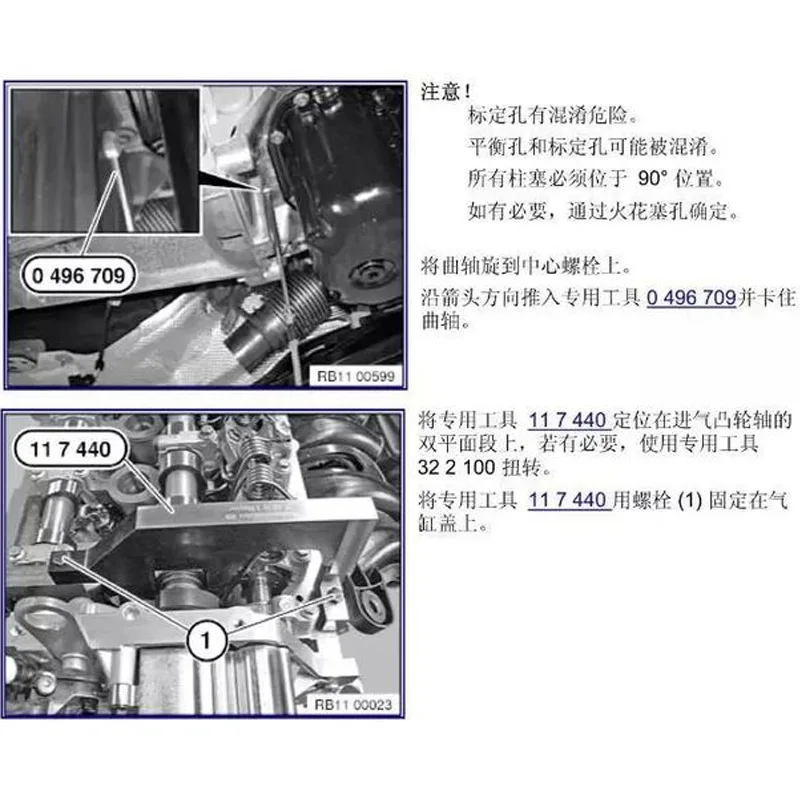 0 496 709

RB11 00599

注意！

标定孔有混淆危险。

平衡孔和标定孔可能被混淆。

所有柱塞必须位于 90° 位置。

如有必要，通过火花塞孔确定。

将曲轴旋到中心螺栓上。

沿箭头方向推入专用工具 0 496 709并卡住曲轴。

11 7 440

1

RB11 00023

将专用工具 11 7 440 定位在进气凸轮轴的双平面段上，若有必要，使用专用工具 32 2 100 扭转。

将专用工具 11 7 440 用螺栓 (1) 固定在气缸盖上。