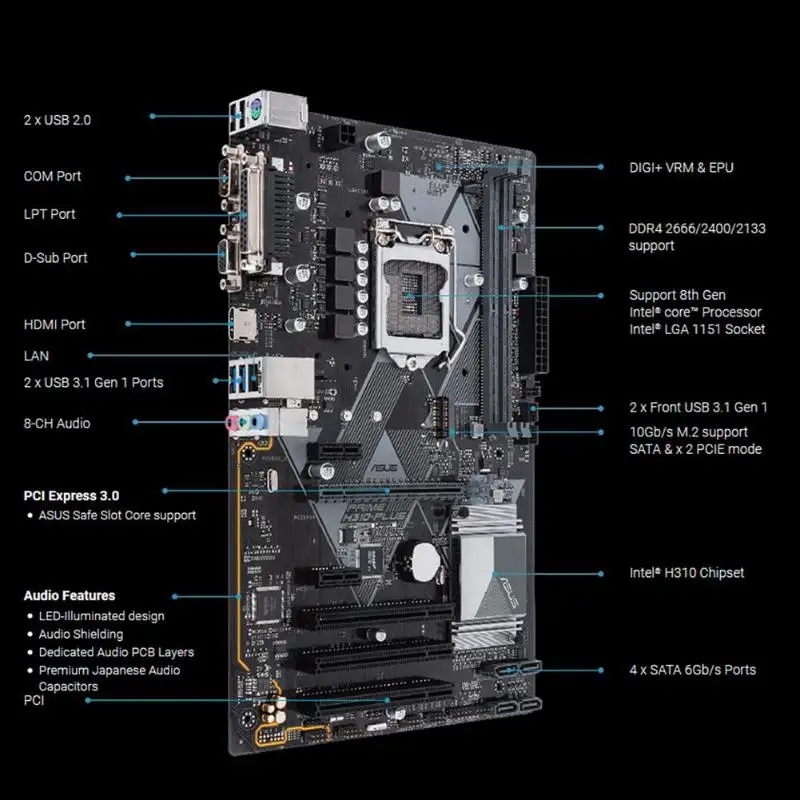 2 x USB 2.0

COM Port

LPT Port

D-Sub Port

HDMI Port

LAN

2 x USB 3.1 Gen 1 Ports

8-CH Audio

PCI Express 3.0
• ASUS Safe Slot Core support

Audio Features
• LED-Illuminated design
• Audio Shielding
• Dedicated Audio PCB Layers
• Premium Japanese Audio Capacitors

PCI

DIGI+ VRM & EPU

DDR4 2666/2400/2133 support

Support 8th Gen Intel® core™ Processor Intel® LGA 1151 Socket

2 x Front USB 3.1 Gen 1

10Gb/s M.2 support SATA & x 2 PCIE mode

Intel® H310 Chipset

4 x SATA 6Gb/s Ports

ASUS

PRIME H310-PLUS

ASUS