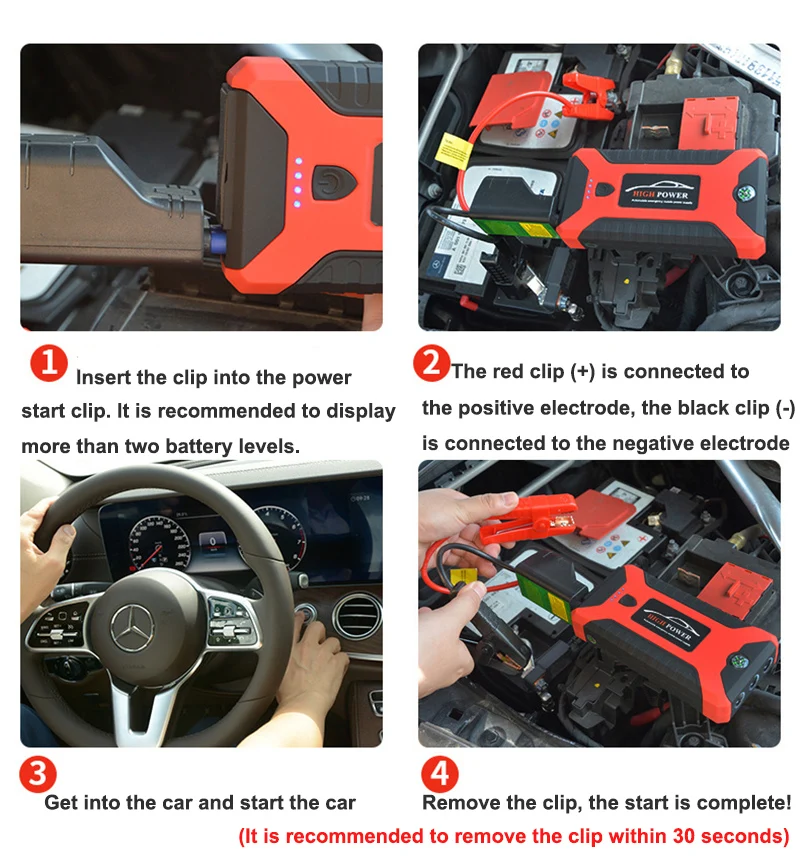 HIGH POWER

1 Insert the clip into the power start clip. It is recommended to display more than two battery levels.

2 The red clip (+) is connected to the positive electrode, the black clip (-) is connected to the negative electrode

HIGH POWER

3 Get into the car and start the car

4 Remove the clip, the start is complete!
(It is recommended to remove the clip within 30 seconds)