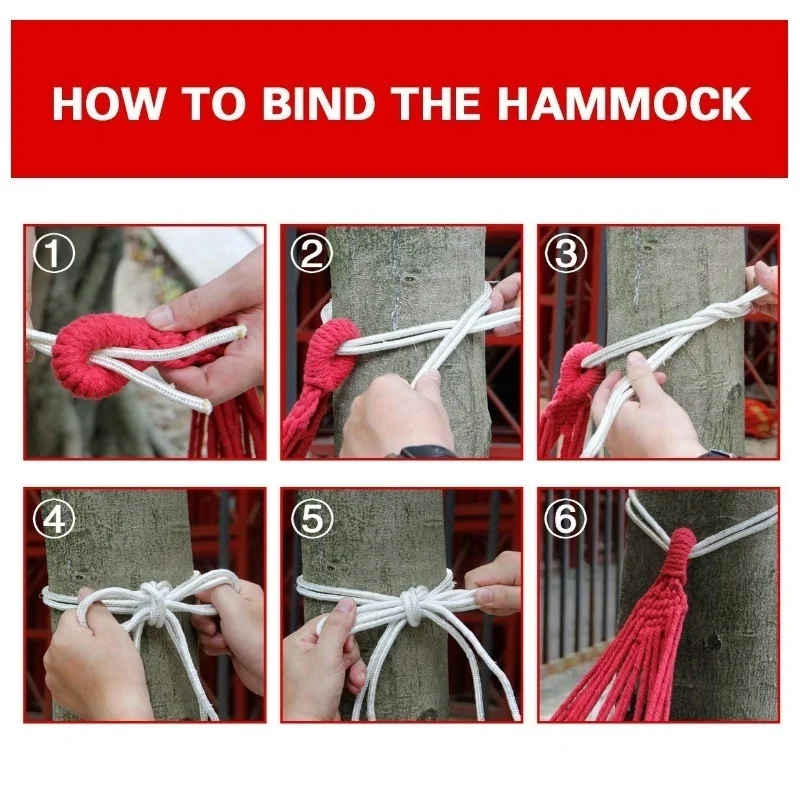 HOW TO BIND THE HAMMOCK

①

②

③

④

⑤

⑥