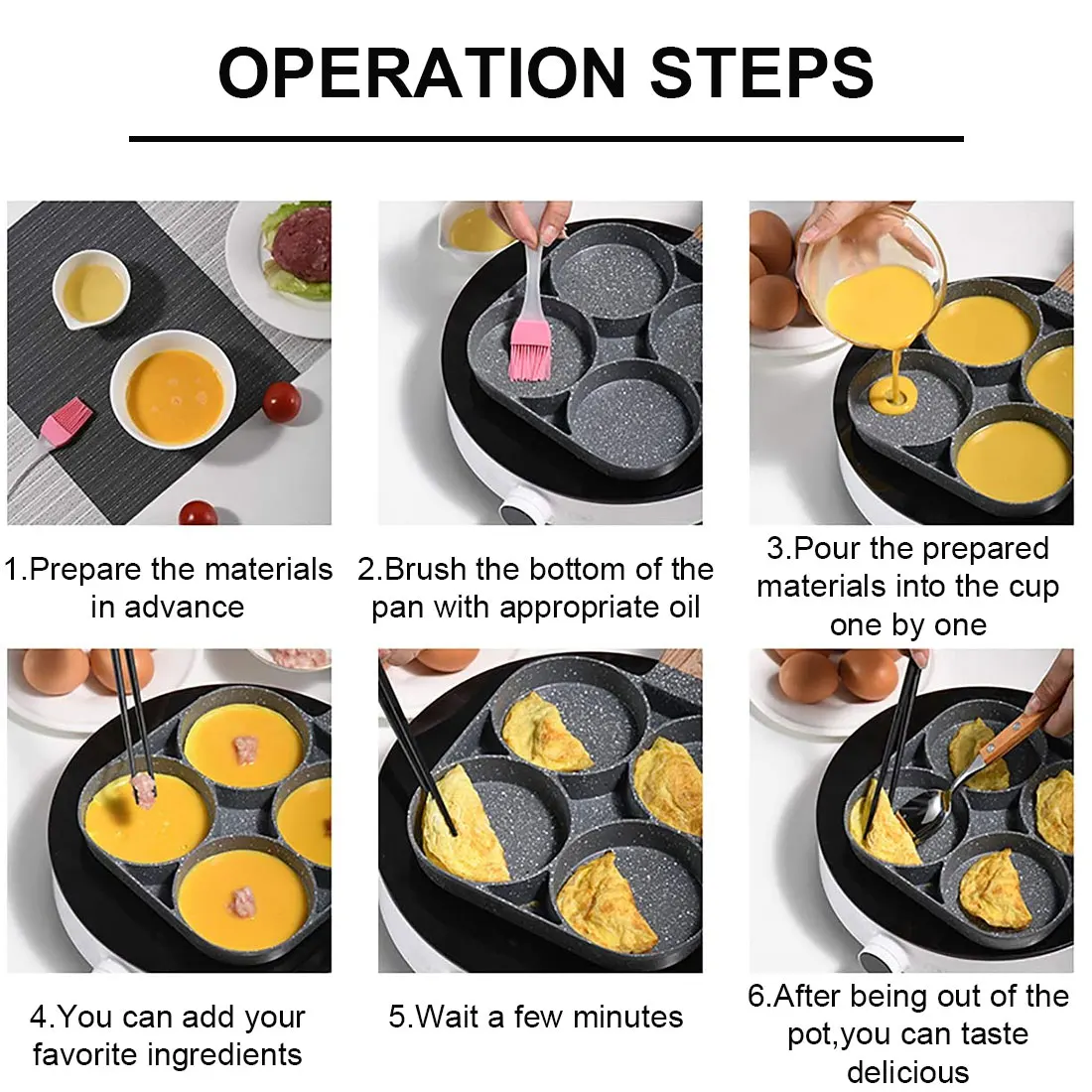 OPERATION STEPS

1.Prepare the materials in advance

2.Brush the bottom of the pan with appropriate oil

3.Pour the prepared materials into the cup one by one

4.You can add your favorite ingredients

5.Wait a few minutes

6.After being out of the pot,you can taste delicious