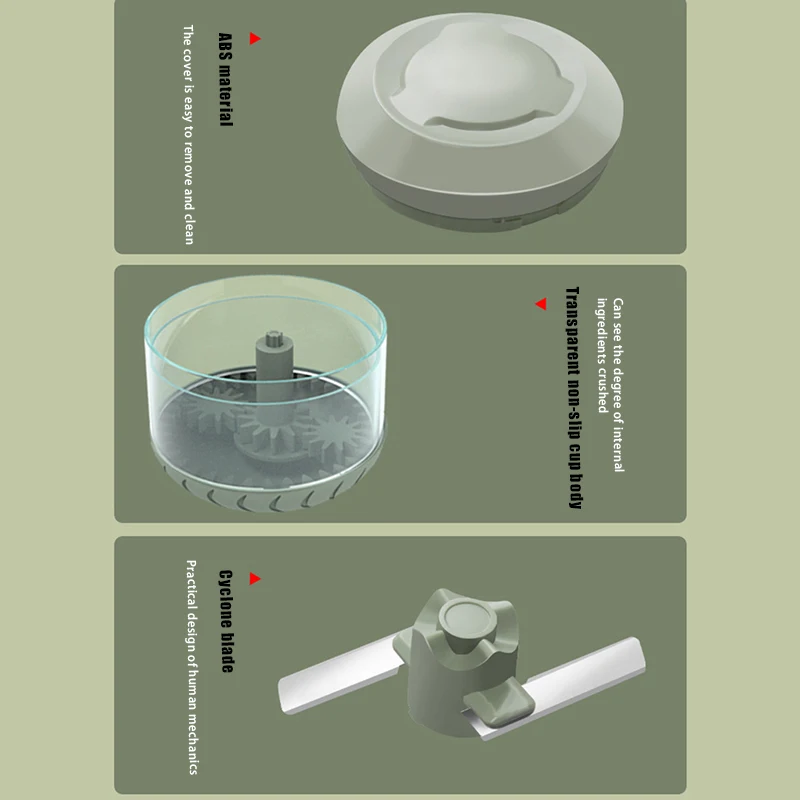 ABS material
The cover is easy to remove and clean

Transparent non-slip cup body
Can see the degree of internal ingredients crushed

Cyclone blade
Practical design of human mechanics