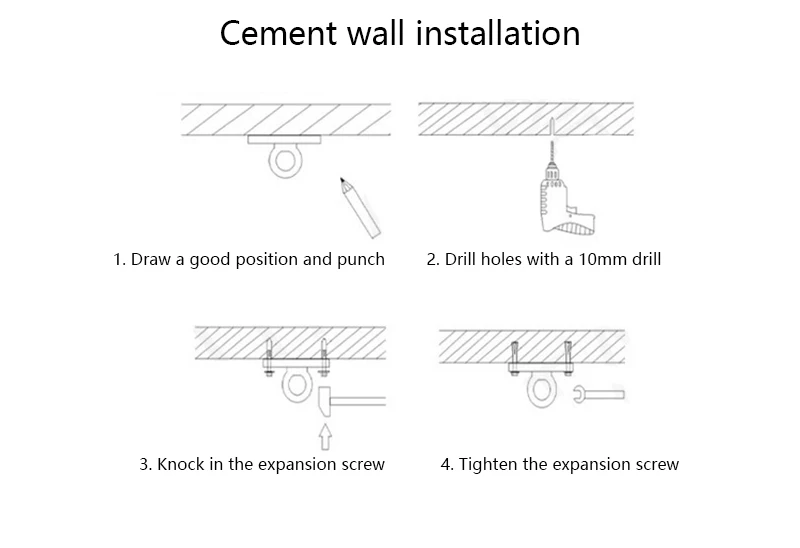 Cement wall installation

1. Draw a good position and punch

2. Drill holes with a 10mm drill

3. Knock in the expansion screw

4. Tighten the expansion screw