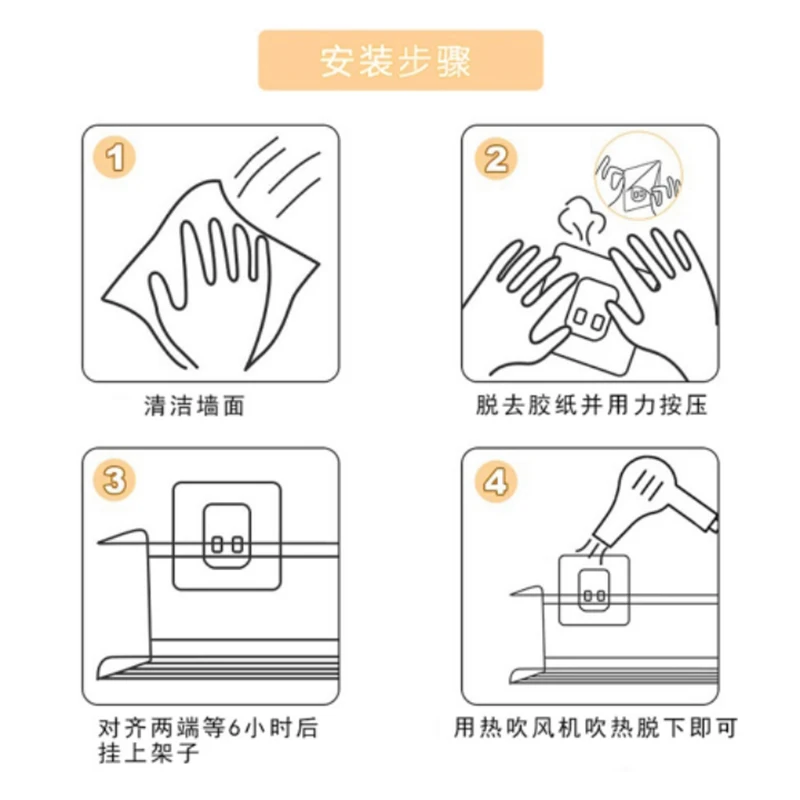 安装步骤

1

清洁墙面

2

脱去胶纸并用力按压

3

对齐两端等6小时后挂上架子

4

用热吹风机吹热脱下即可