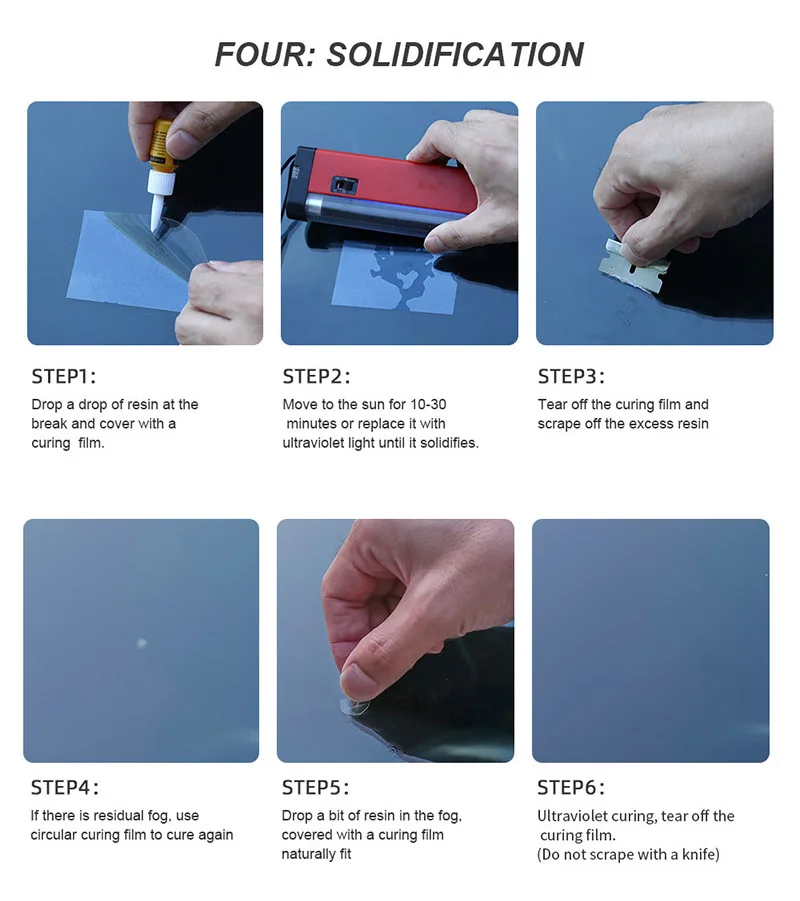 FOUR: SOLIDIFICATION

STEP1:
Drop a drop of resin at the break and cover with a curing film.

STEP2:
Move to the sun for 10-30 minutes or replace it with ultraviolet light until it solidifies.

STEP3:
Tear off the curing film and scrape off the excess resin

STEP4:
If there is residual fog, use circular curing film to cure again

STEP5:
Drop a bit of resin in the fog, covered with a curing film naturally fit

STEP6:
Ultraviolet curing, tear off the curing film.
(Do not scrape with a knife)