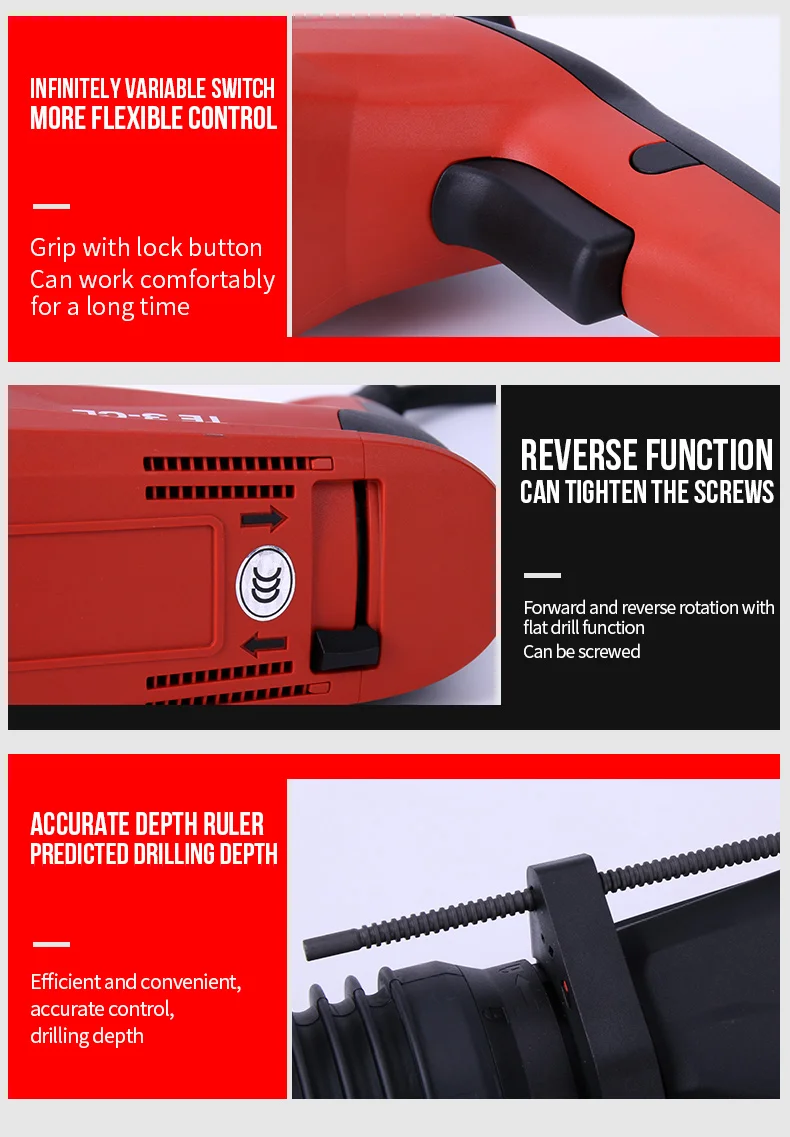 INFINITELY VARIABLE SWITCH
MORE FLEXIBLE CONTROL

Grip with lock button
Can work comfortably for a long time

TE 3-CL

REVERSE FUNCTION
CAN TIGHTEN THE SCREWS

Forward and reverse rotation with flat drill function
Can be screwed

ACCURATE DEPTH RULER
PREDICTED DRILLING DEPTH

Efficient and convenient, accurate control, drilling depth