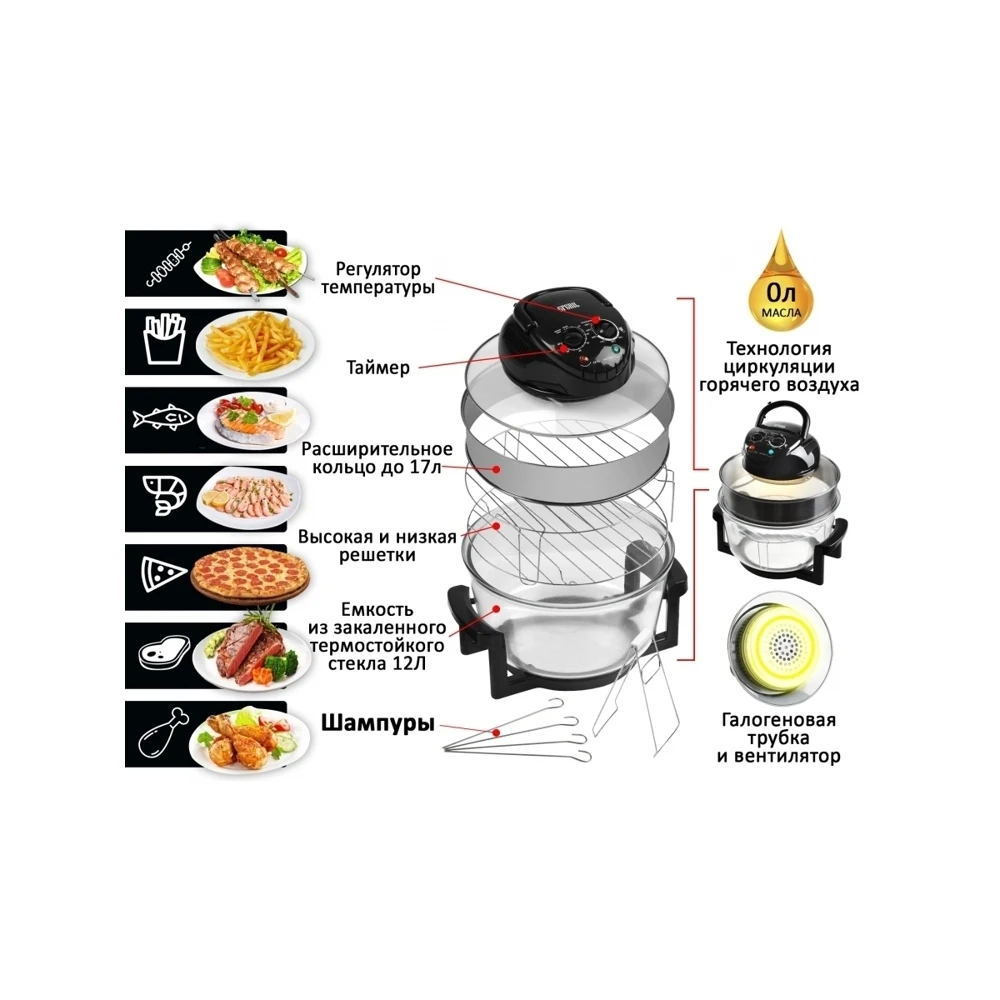 Регулятор температуры

Таймер

Расширительное кольцо до 17л

Высокая и низкая решетки

Емкость из закаленного термостойкого стекла 12Л

Шампуры

0л МАСЛА

Технология циркуляции горячего воздуха

Галогеновая трубка и вентилятор