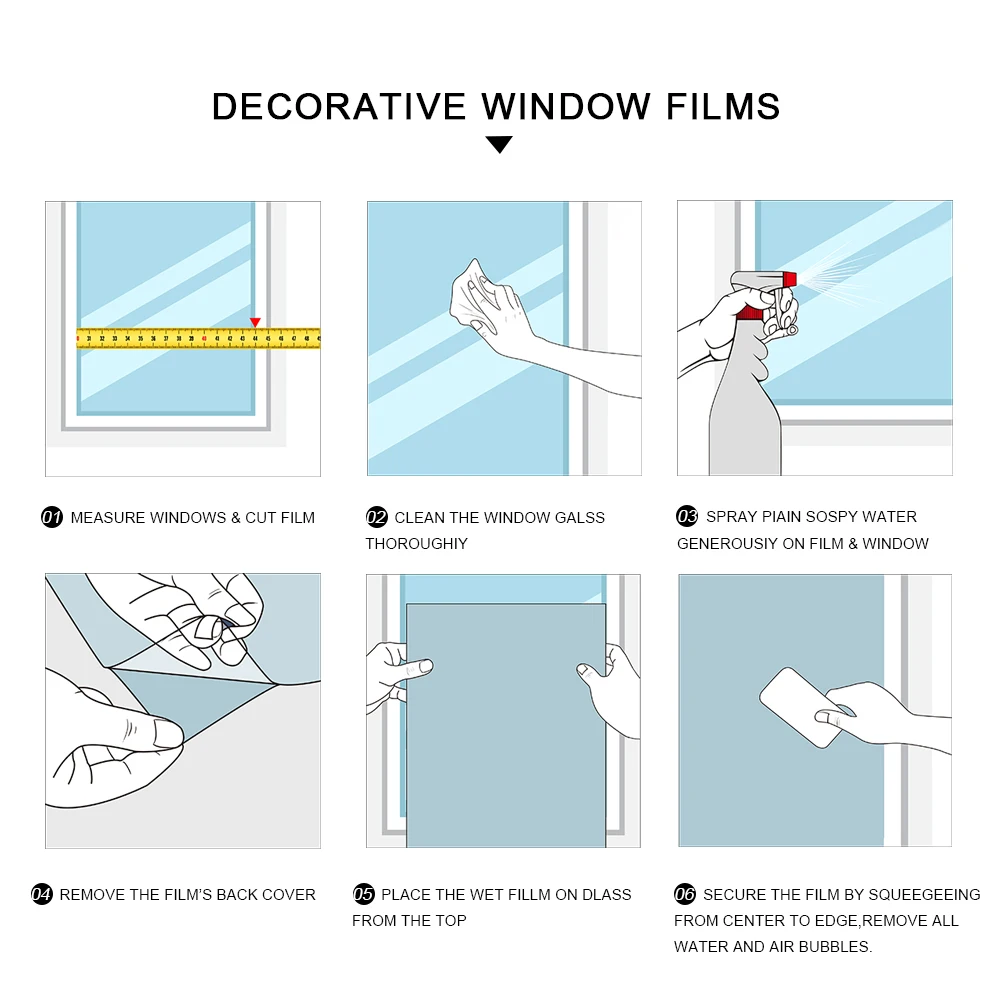 DECORATIVE WINDOW FILMS

01 MEASURE WINDOWS & CUT FILM

02 CLEAN THE WINDOW GALSS THOROUGHIY

03 SPRAY PIAIN SOSPY WATER GENEROUSIY ON FILM & WINDOW

04 REMOVE THE FILM'S BACK COVER

05 PLACE THE WET FILLM ON DLASS FROM THE TOP

06 SECURE THE FILM BY SQUEEGEEING FROM CENTER TO EDGE,REMOVE ALL WATER AND AIR BUBBLES.