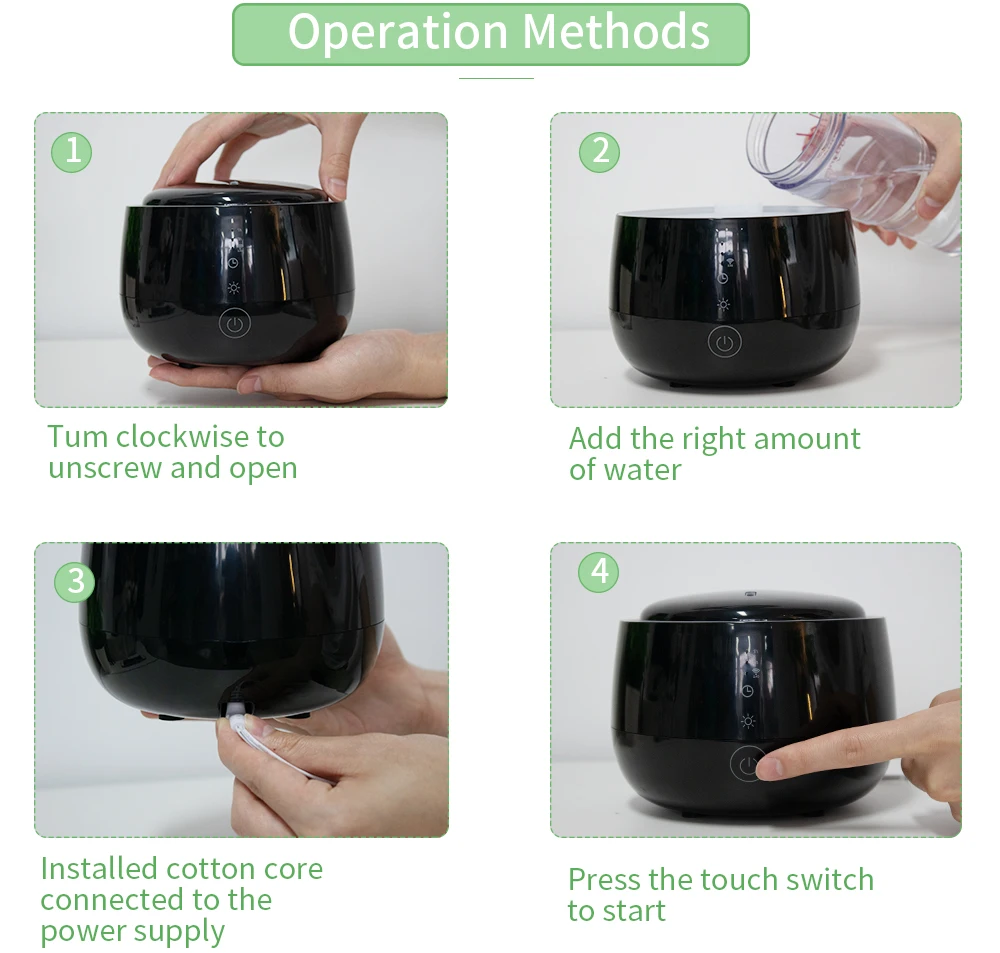 Operation Methods

1

Tum clockwise to unscrew and open

2

Add the right amount of water

3

Installed cotton core connected to the power supply

4

Press the touch switch to start